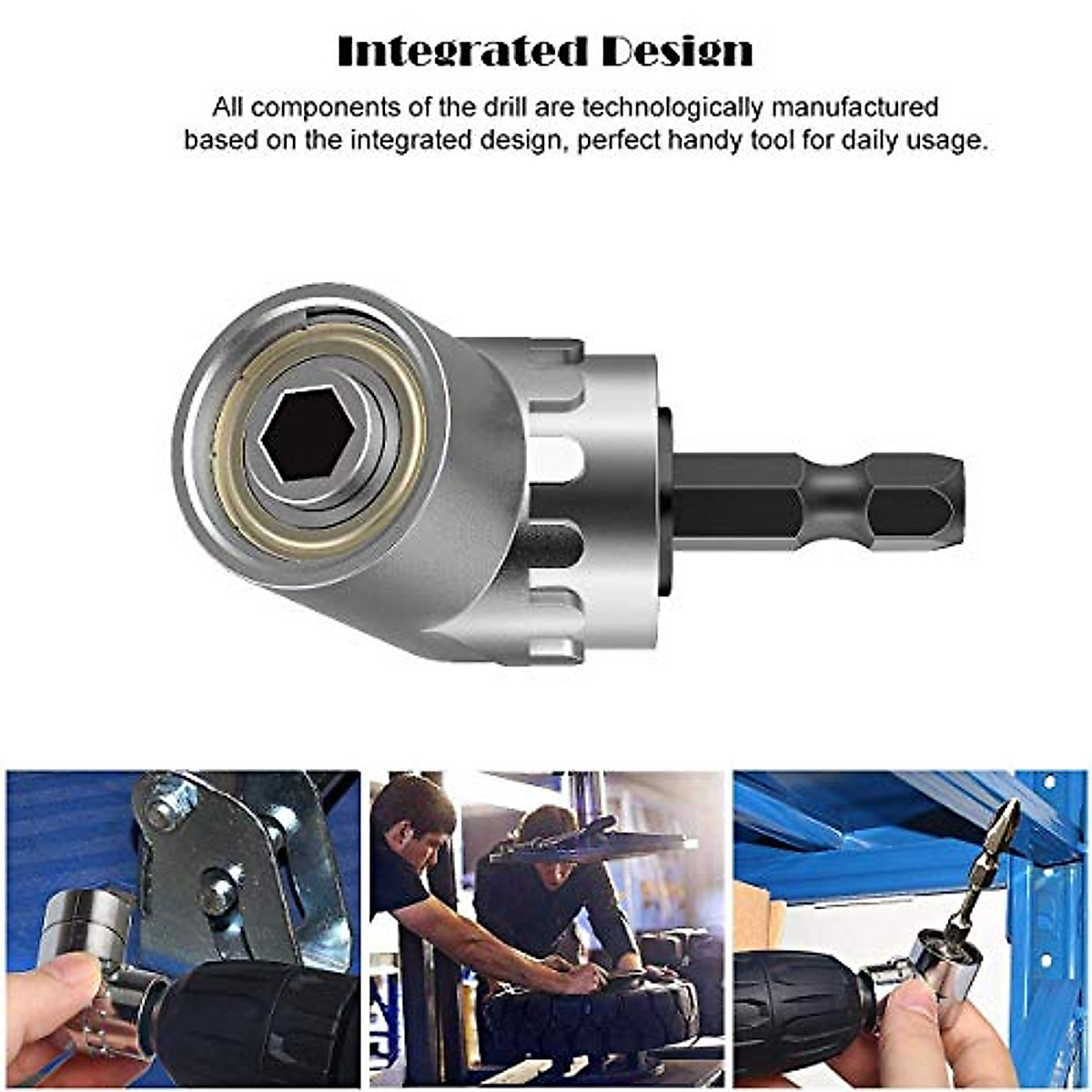 Integrated Design

All components of the drill are technologically manufactured based on the integrated design, perfect handy tool for daily usage.