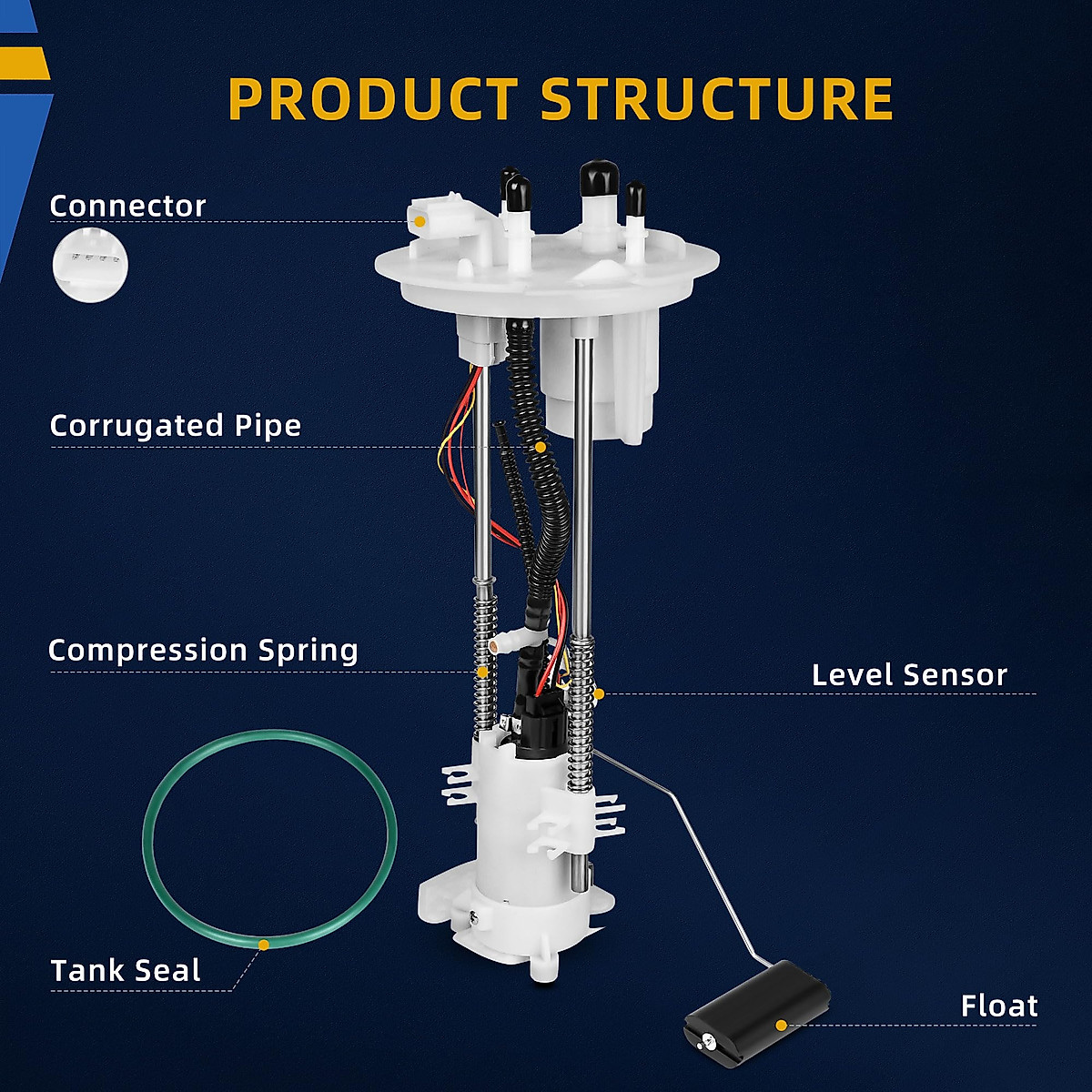 PRODUCT STRUCTURE

Connector

Corrugated Pipe

Compression Spring

Level Sensor

Tank Seal

Float