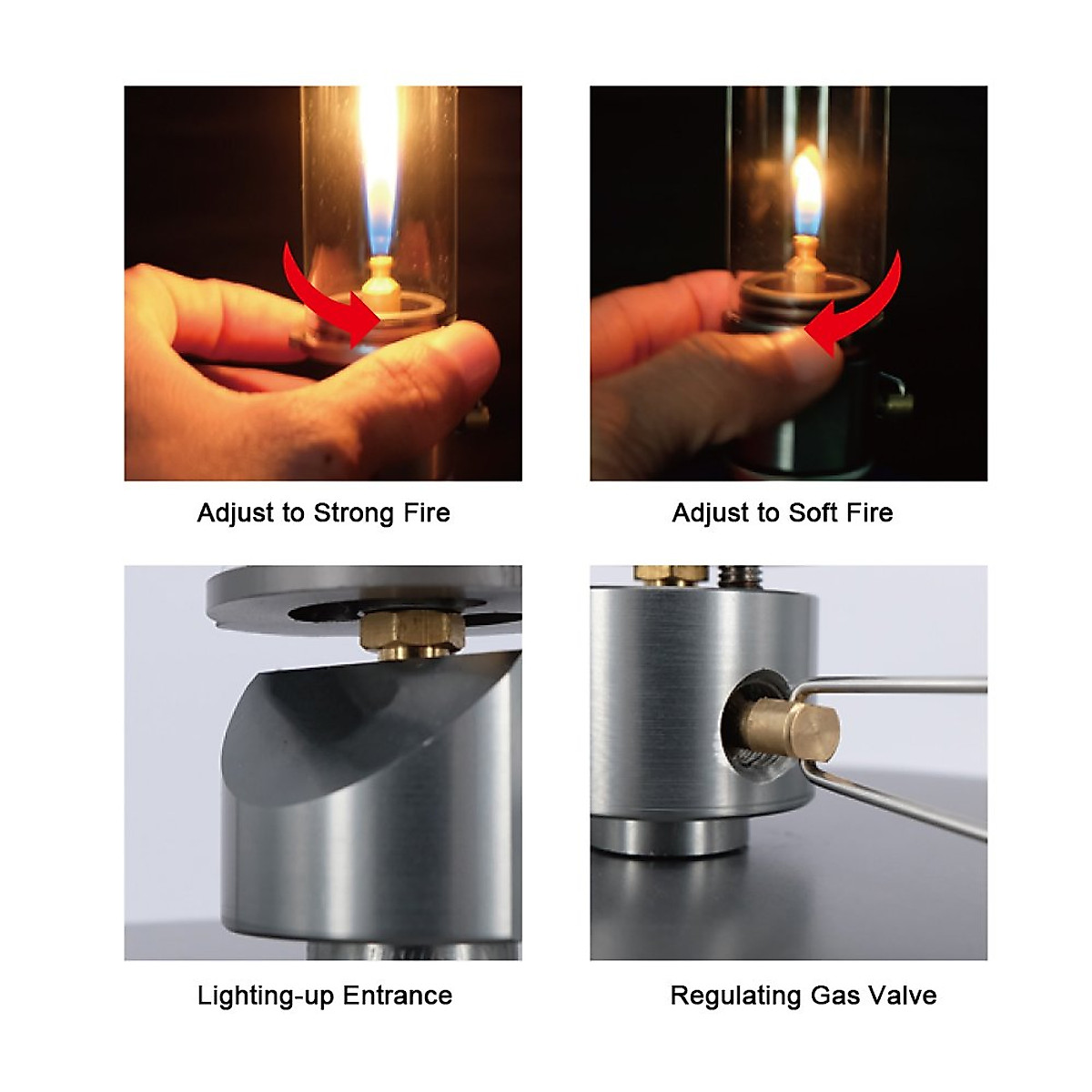 Adjust to Strong Fire

Adjust to Soft Fire

Lighting-up Entrance

Regulating Gas Valve