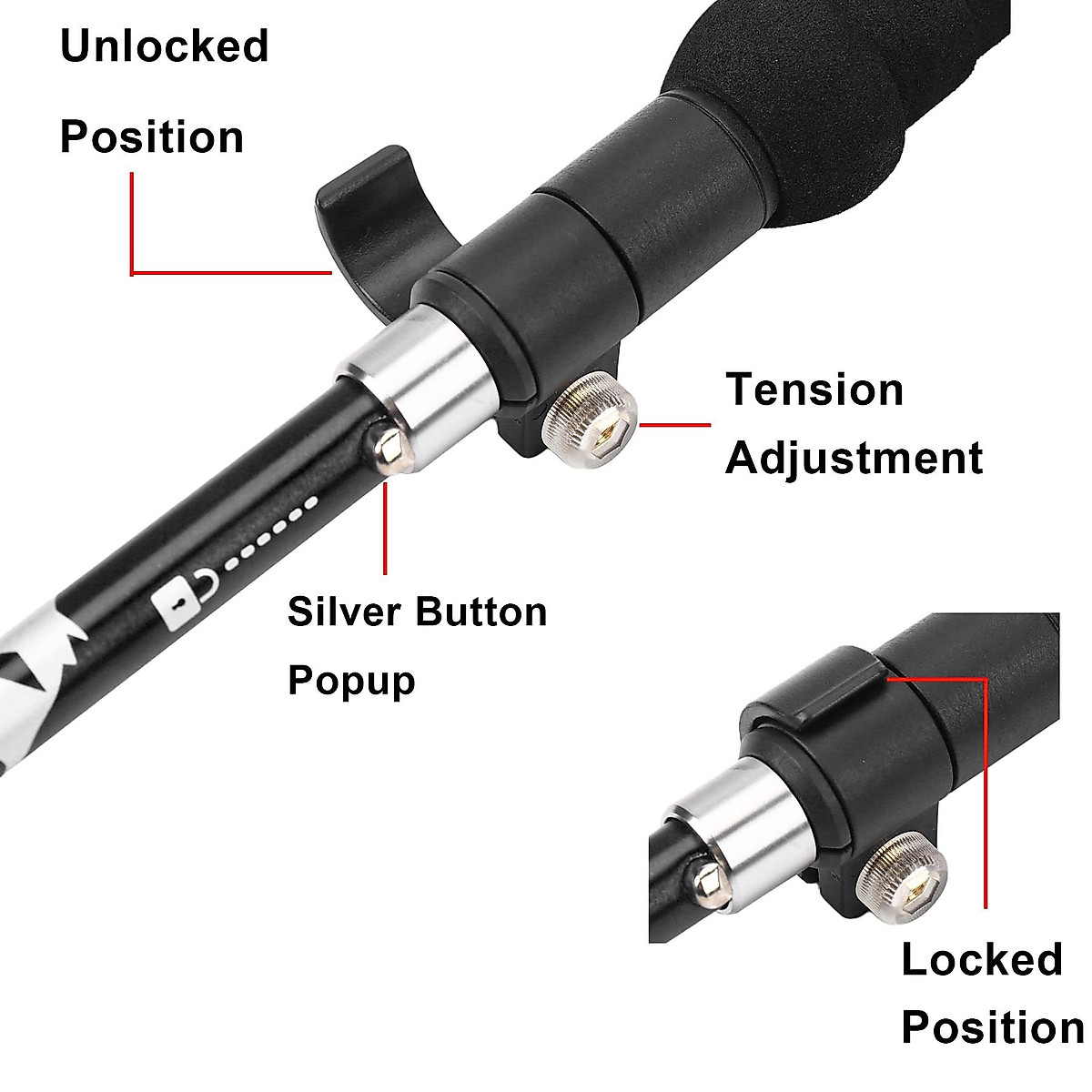 Unlocked Position

Tension Adjustment

Silver Button Popup

Locked Position