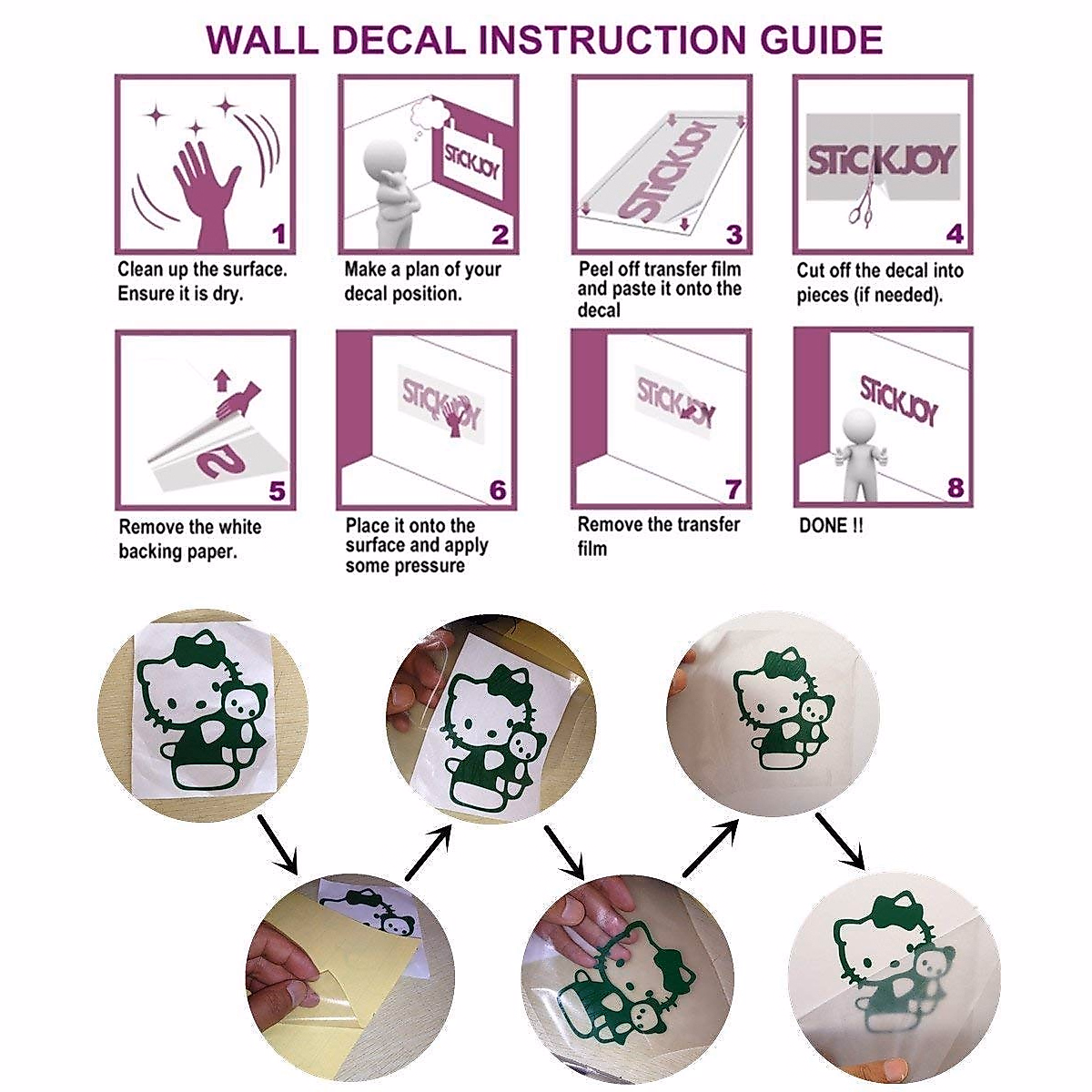 WALL DECAL INSTRUCTION GUIDE

1
Clean up the surface. Ensure it is dry.

STICKJOY
2
Make a plan of your decal position.

STICKJOY
3
Peel off transfer film and paste it onto the decal

STICKJOY
4
Cut off the decal into pieces (if needed).

5
Remove the white backing paper.

STICKJOY
6
Place it onto the surface and apply some pressure

STICKJOY
7
Remove the transfer film

STICKJOY
8
DONE !!