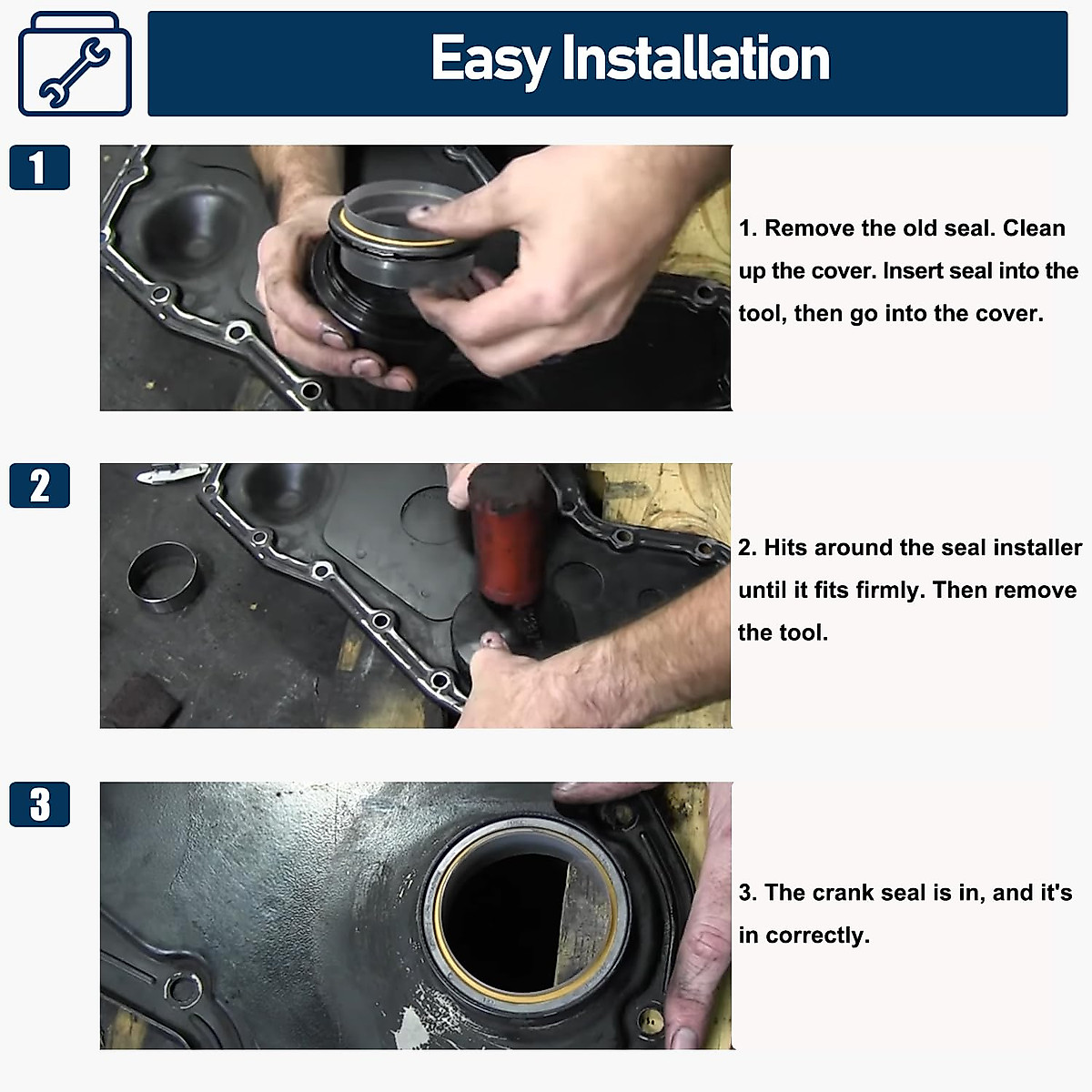 Easy Installation

1

1. Remove the old seal. Clean up the cover. Insert seal into the tool, then go into the cover.

2

2. Hits around the seal installer until it fits firmly. Then remove the tool.

3

3. The crank seal is in, and it's in correctly.