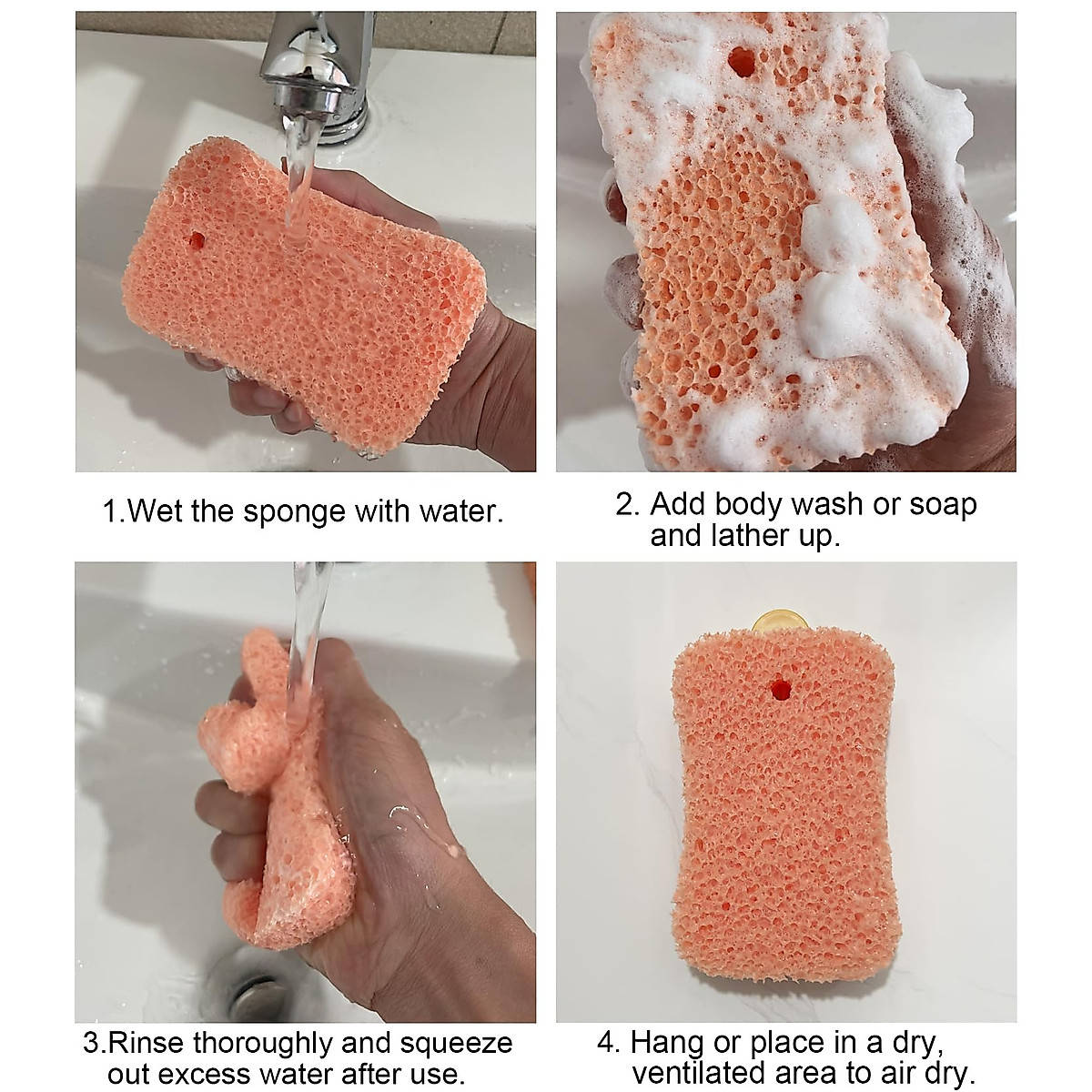 1.Wet the sponge with water.

2. Add body wash or soap and lather up.

3.Rinse thoroughly and squeeze out excess water after use.

4. Hang or place in a dry, ventilated area to air dry.