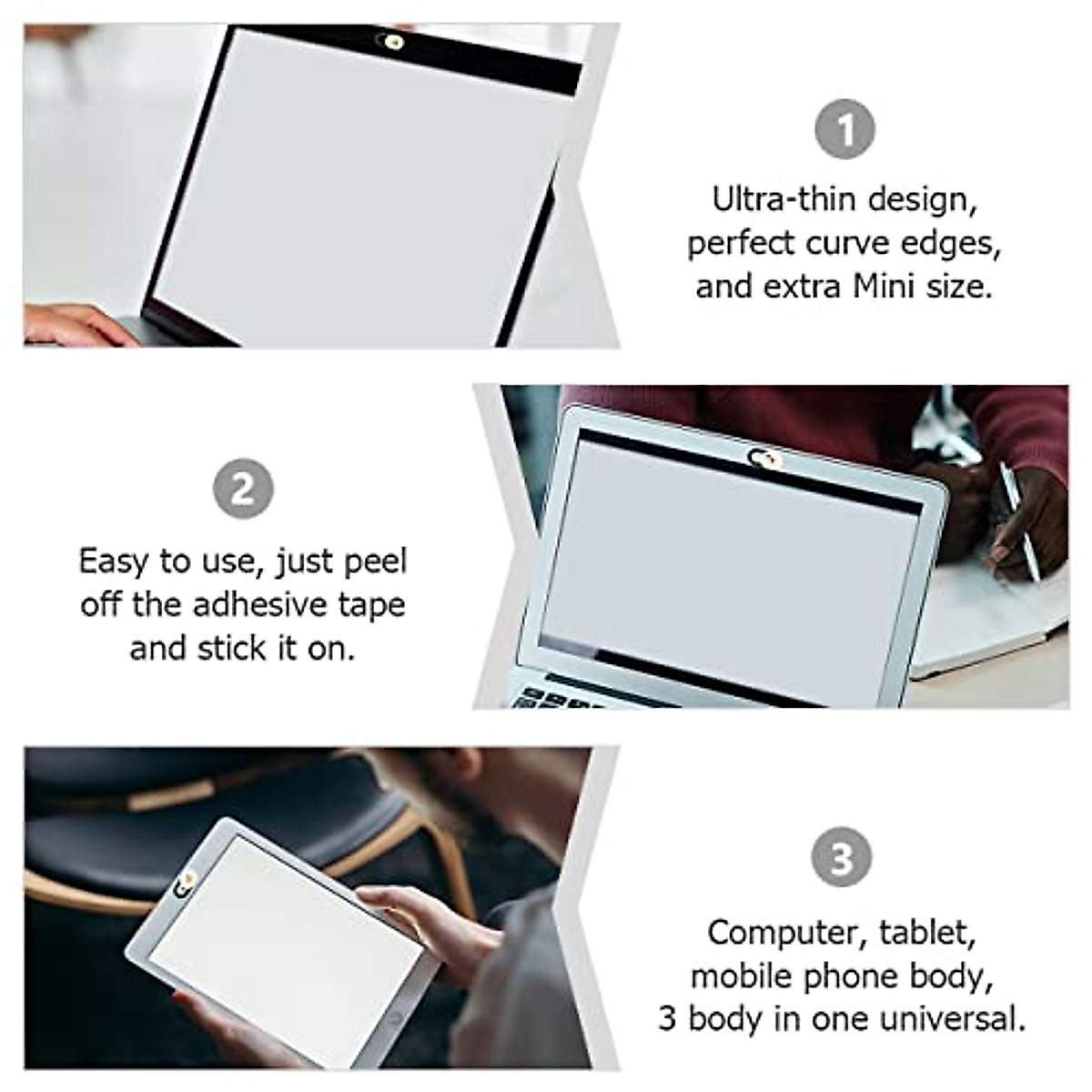 1

Ultra-thin design, perfect curve edges, and extra Mini size.

2

Easy to use, just peel off the adhesive tape and stick it on.

3

Computer, tablet, mobile phone body, 3 body in one universal.