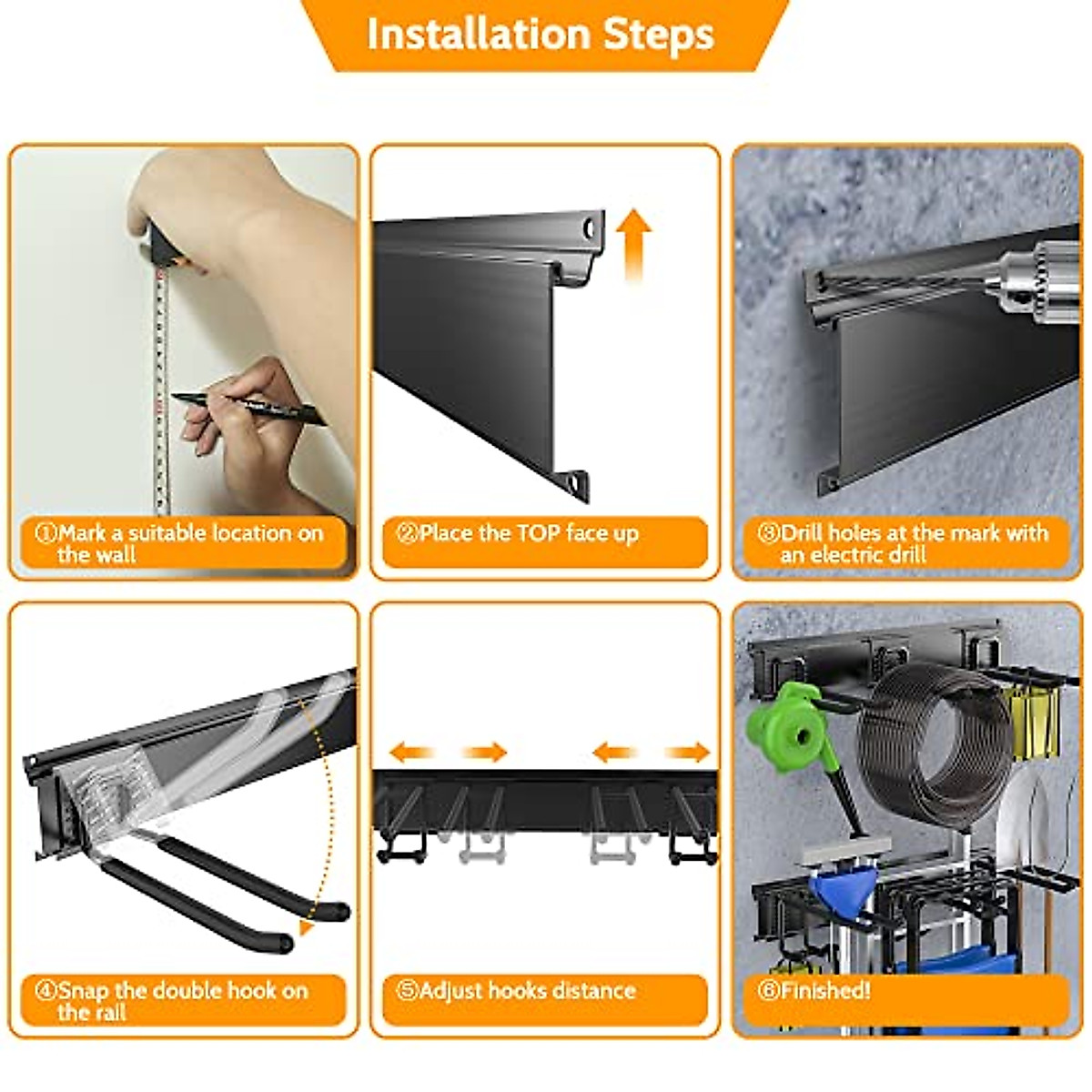 Installation Steps

①Mark a suitable location on the wall

②Place the TOP face up

③Drill holes at the mark with an electric drill

④Snap the double hook on the rail

⑤Adjust hooks distance

⑥Finished!