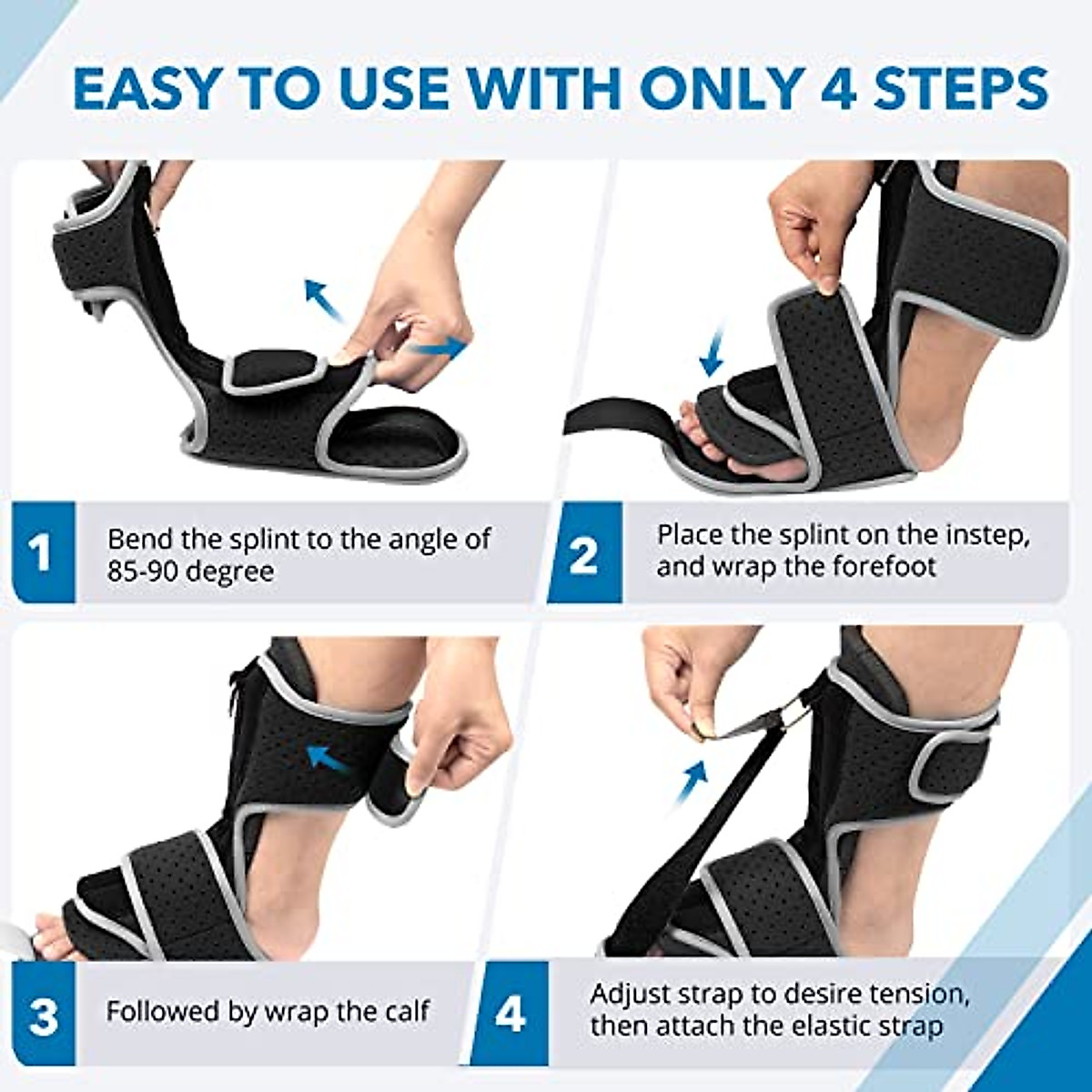 EASY TO USE WITH ONLY 4 STEPS

1 Bend the splint to the angle of 85-90 degree

2 Place the splint on the instep, and wrap the forefoot

3 Followed by wrap the calf

4 Adjust strap to desire tension, then attach the elastic strap