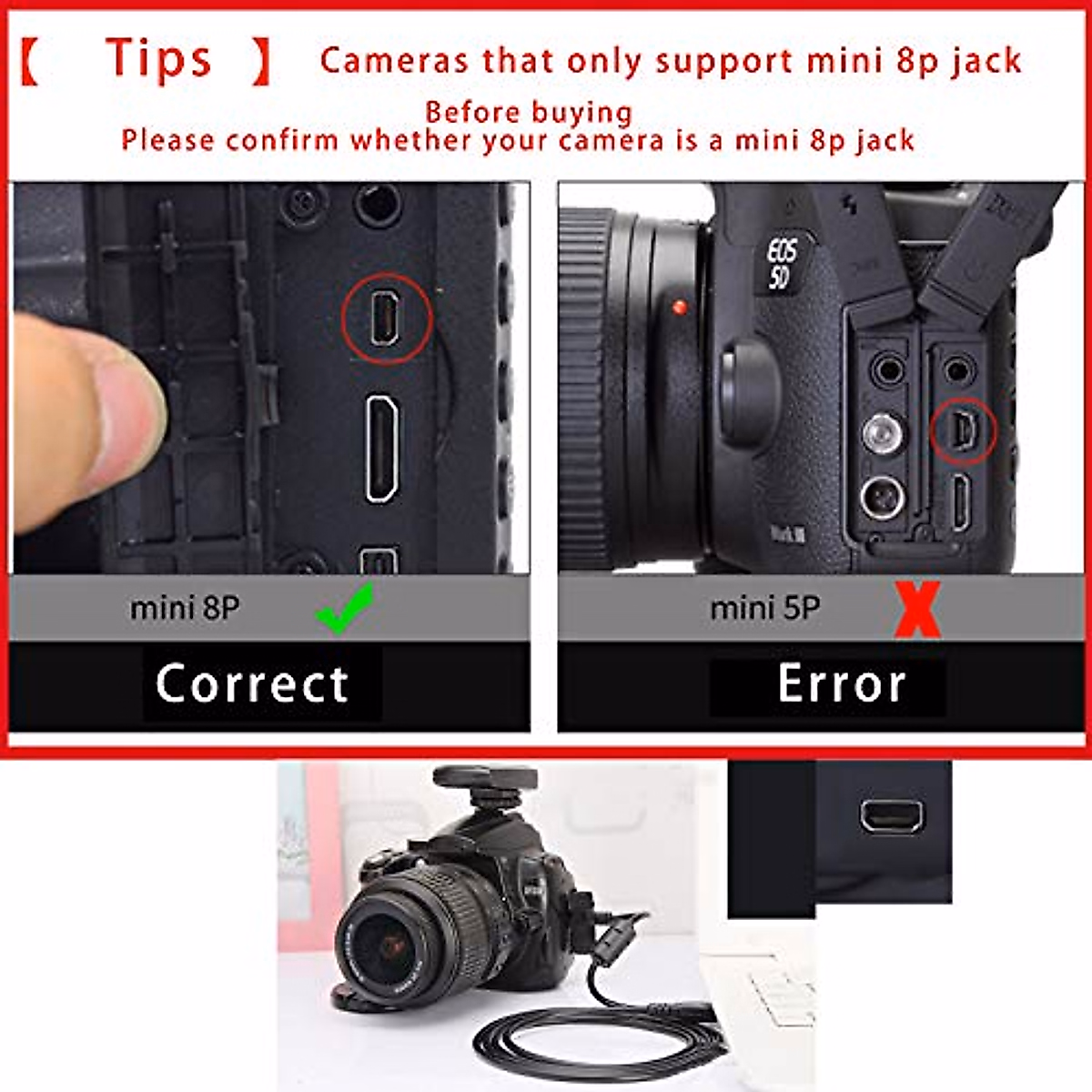 【 Tips 】 Cameras that only support mini 8p jack

Before buying
Please confirm whether your camera is a mini 8p jack

EOS 5D

mini 8P

Correct

mini 5P

Error