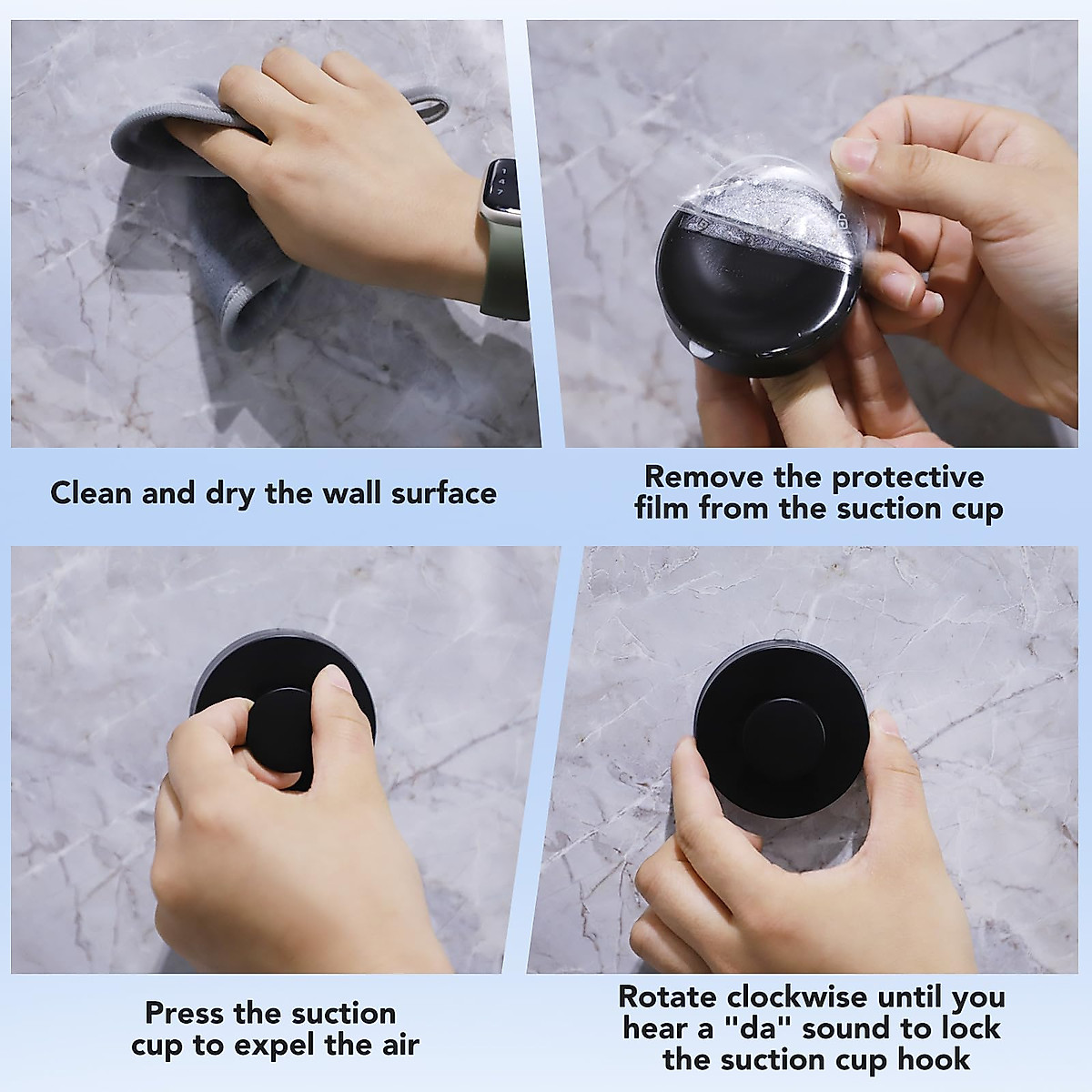 Clean and dry the wall surface

Remove the protective film from the suction cup

Press the suction cup to expel the air

Rotate clockwise until you hear a "da" sound to lock the suction cup hook