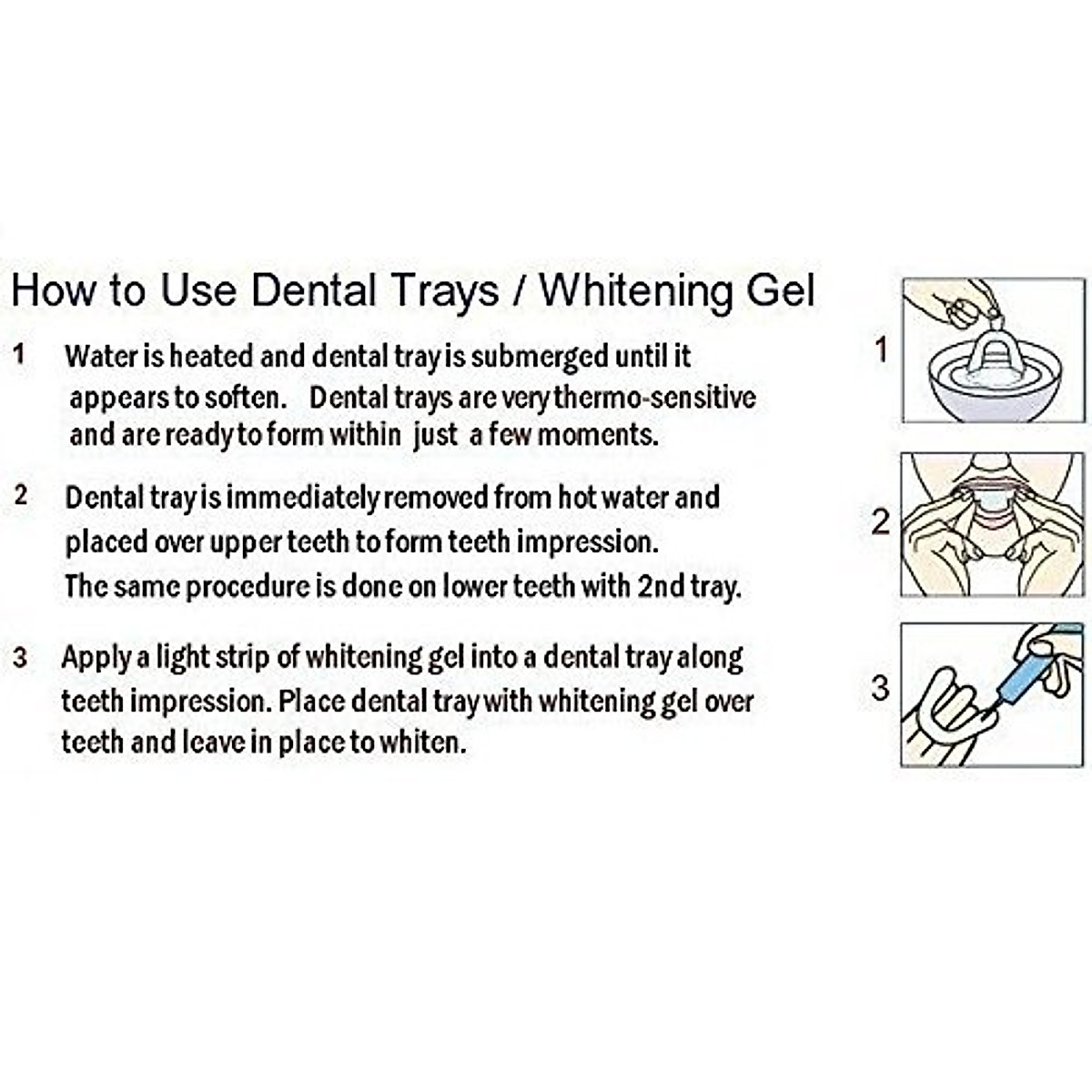 How to Use Dental Trays / Whitening Gel

1 Water is heated and dental tray is submerged until it appears to soften. Dental trays are very thermo-sensitive and are ready to form within just a few moments.

2 Dental tray is immediately removed from hot water and placed over upper teeth to form teeth impression. The same procedure is done on lower teeth with 2nd tray.

3 Apply a light strip of whitening gel into a dental tray along teeth impression. Place dental tray with whitening gel over teeth and leave in place to whiten.

1

2

3