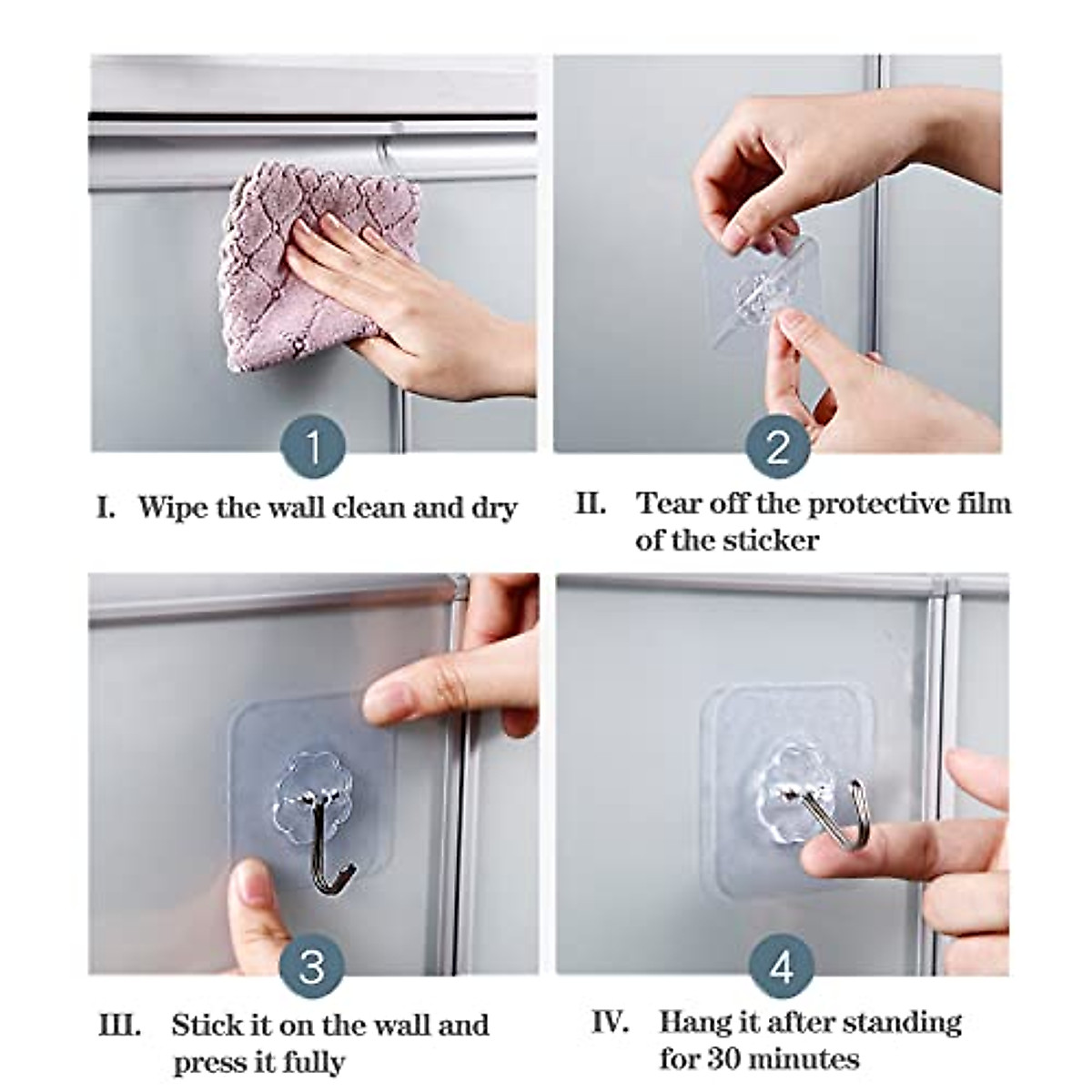 1

I. Wipe the wall clean and dry

2

II. Tear off the protective film of the sticker

3

III. Stick it on the wall and press it fully

4

IV. Hang it after standing for 30 minutes