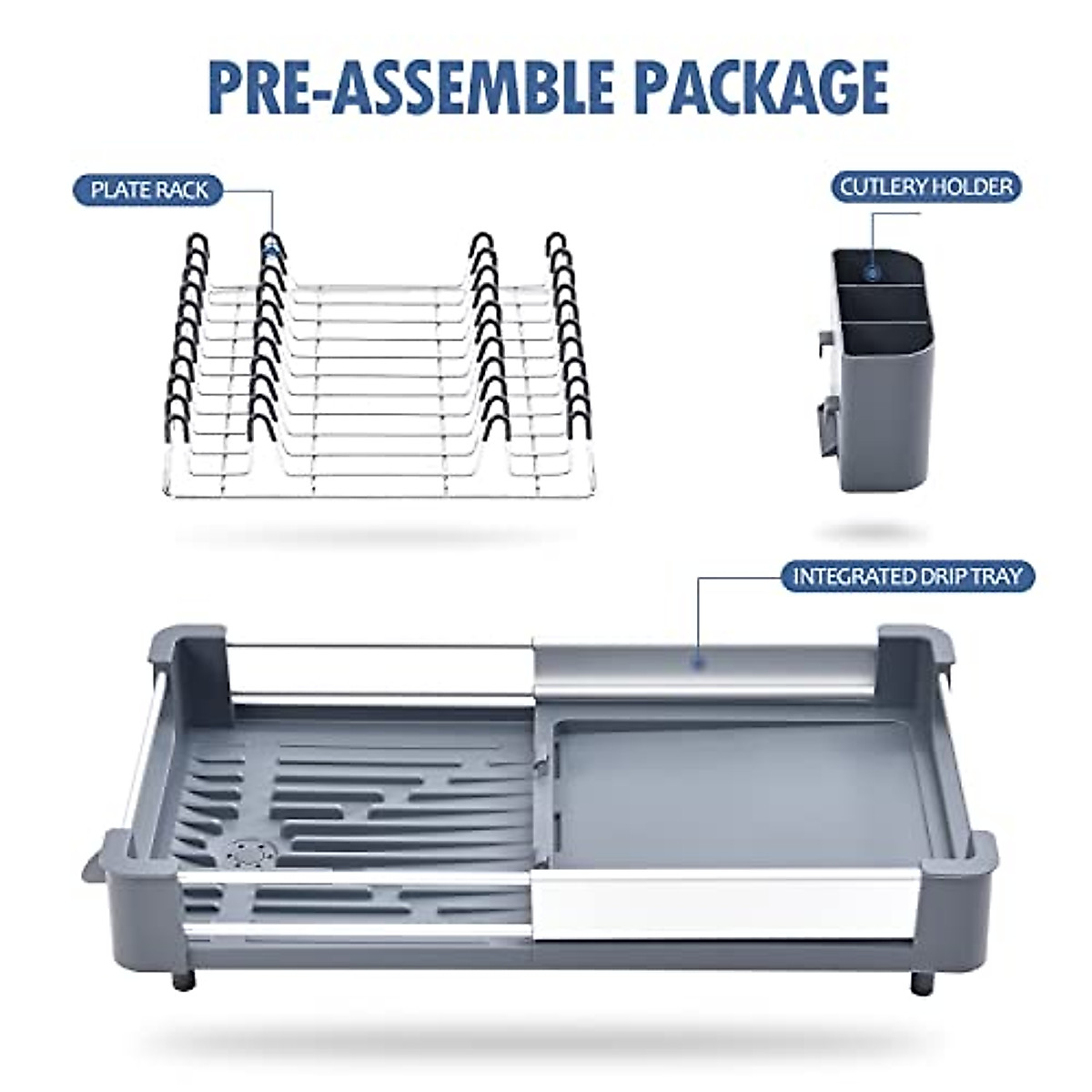 PRE-ASSEMBLE PACKAGE

PLATE RACK

CUTLERY HOLDER

INTEGRATED DRIP TRAY