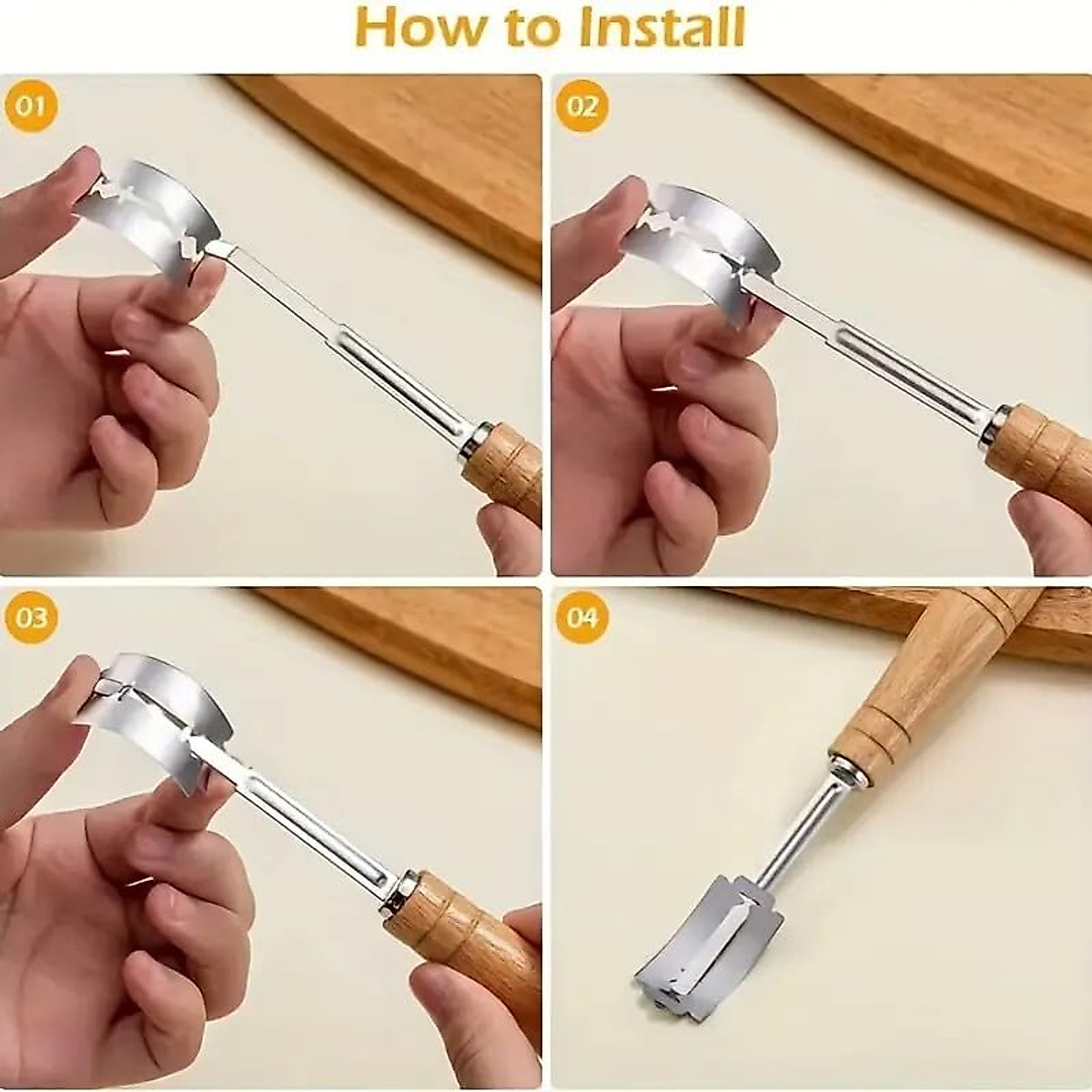 How to Install

01

02

03

04