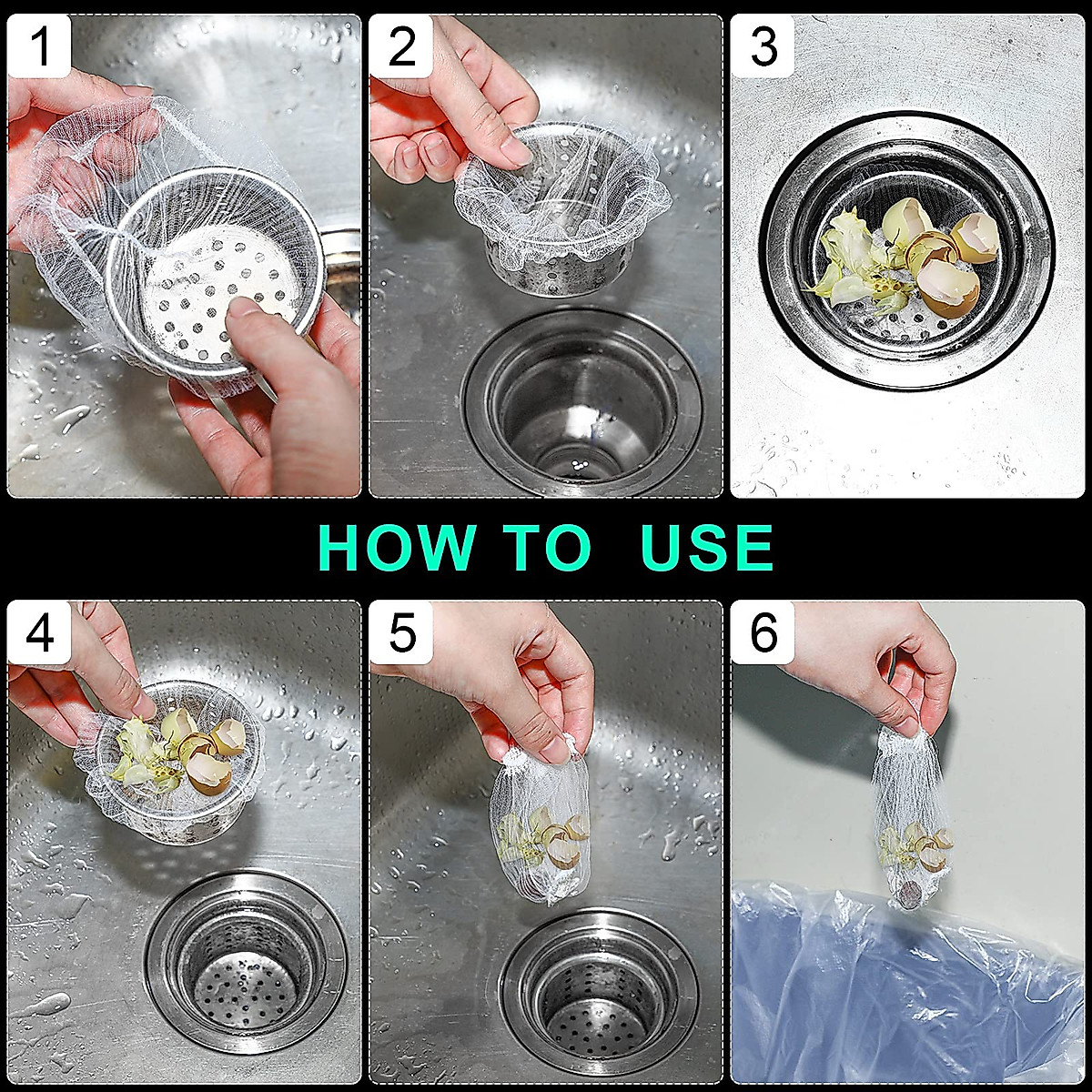 1

2

3

HOW TO USE

4

5

6