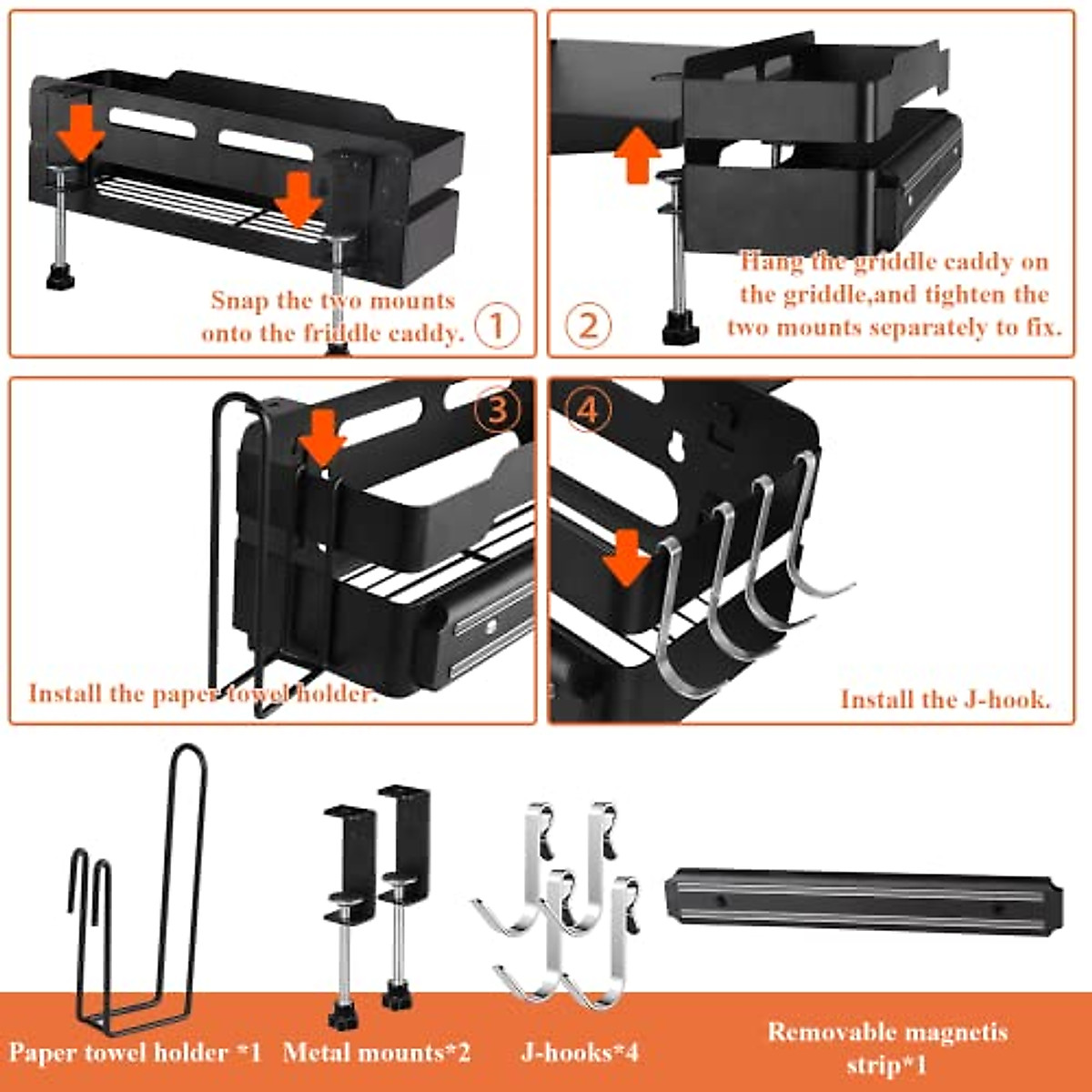 Snap the two mounts onto the friddle caddy. ①

② Hang the griddle caddy on the griddle,and tighten the two mounts separately to fix.

③

Install the paper towel holder.

④

Install the J-hook.

Paper towel holder *1

Metal mounts*2

J-hooks*4

Removable magnetis strip*1