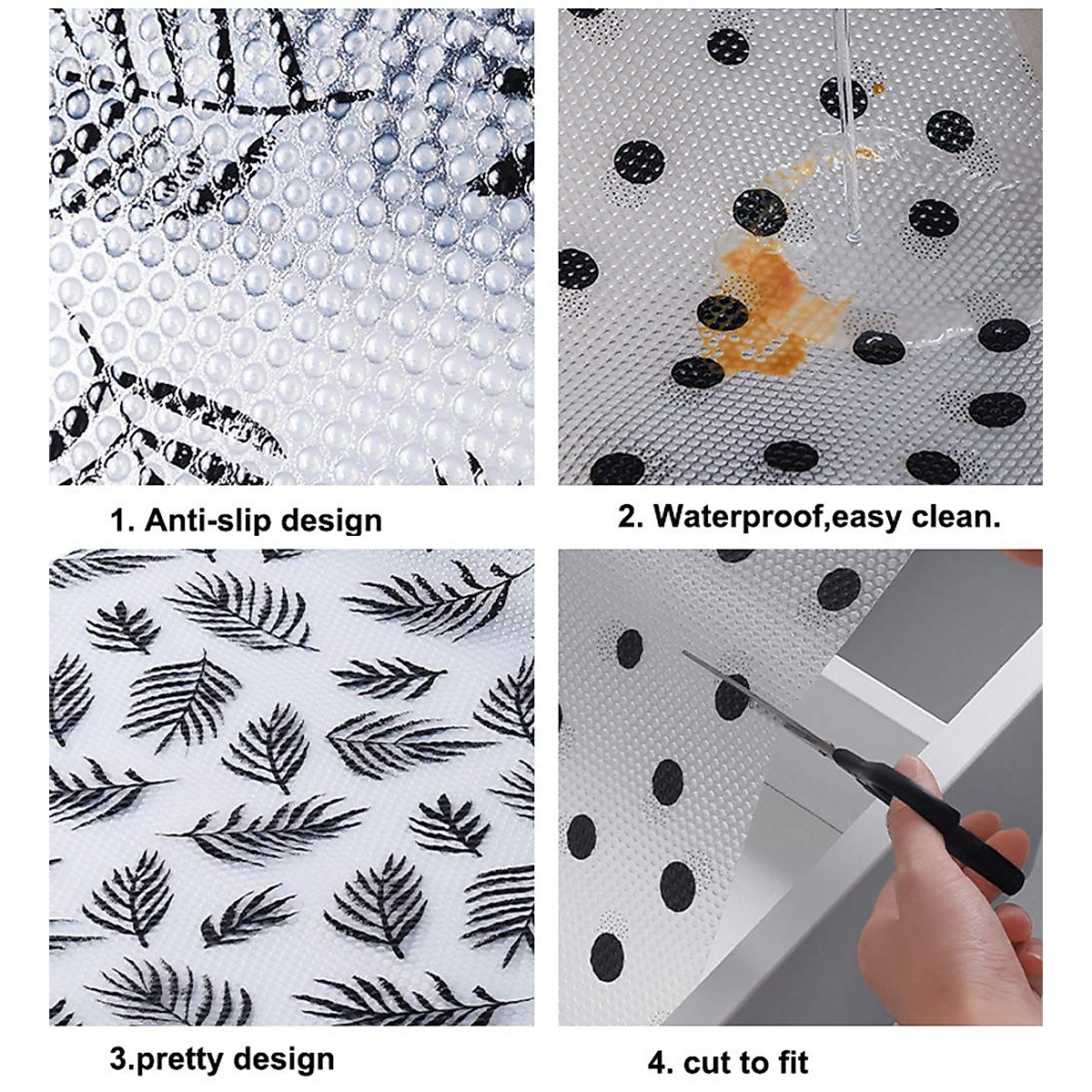 1. Anti-slip design

2. Waterproof,easy clean.

3.pretty design

4. cut to fit