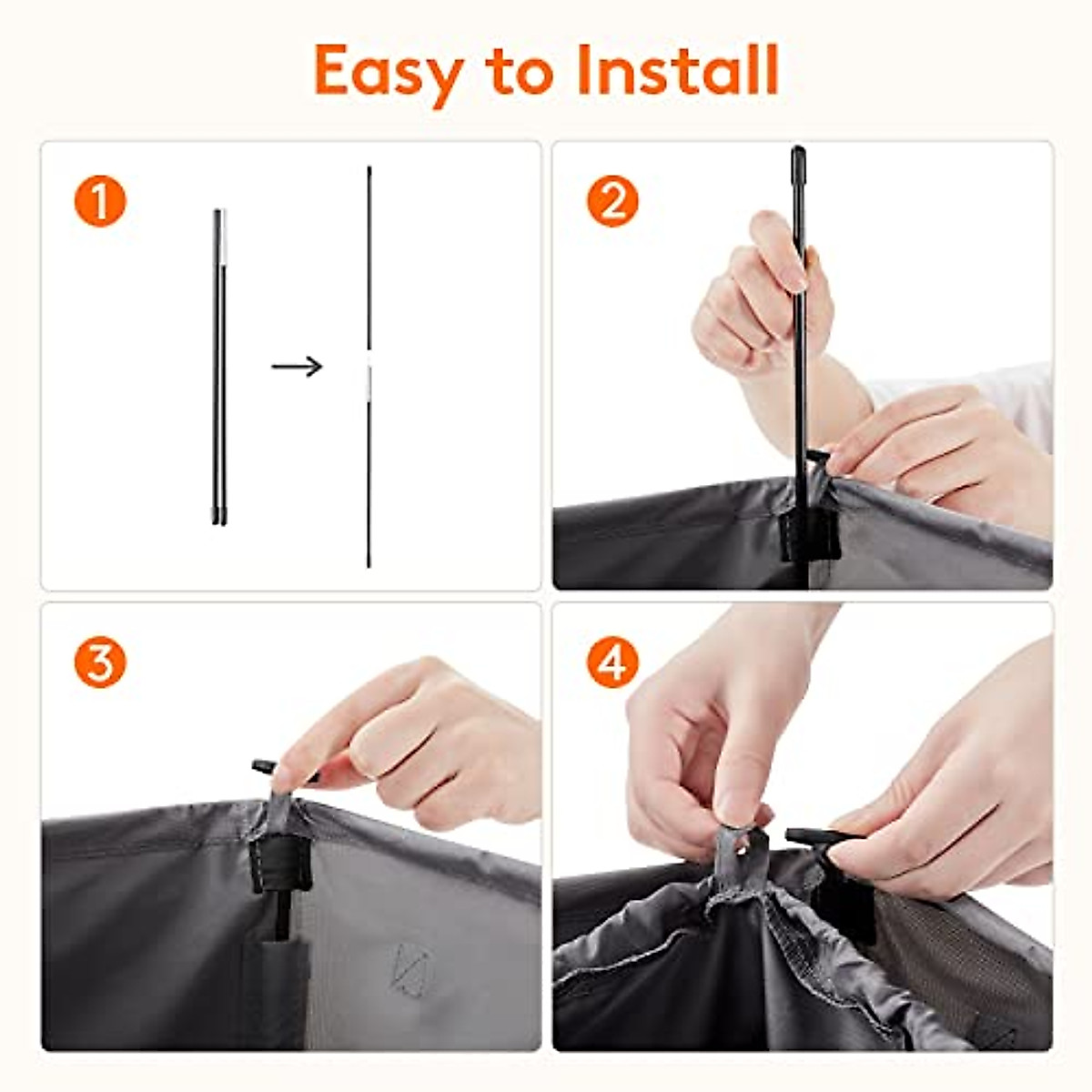 Easy to Install

1

2

3

4