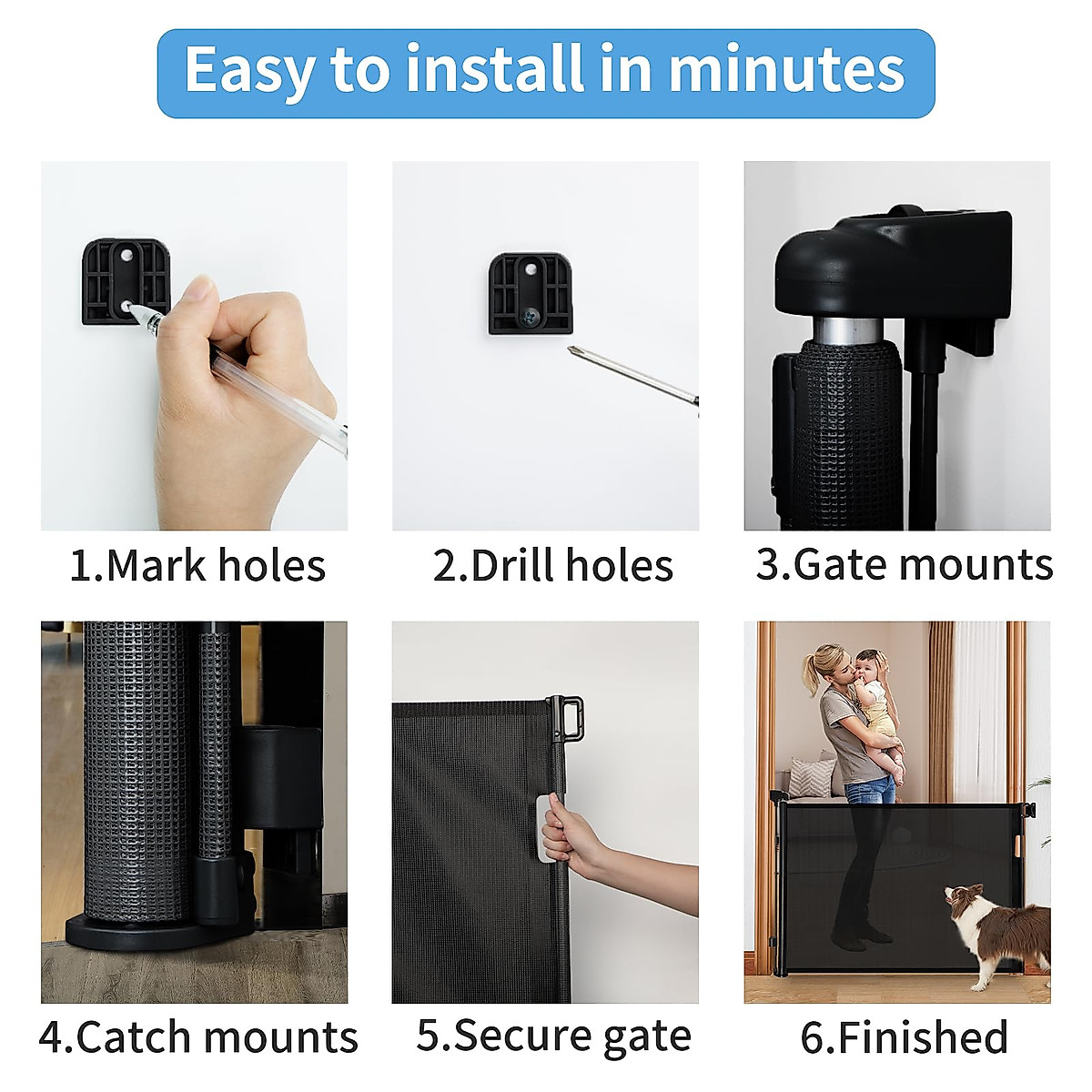 Easy to install in minutes

1.Mark holes

2.Drill holes

3.Gate mounts

4.Catch mounts

5.Secure gate

6.Finished