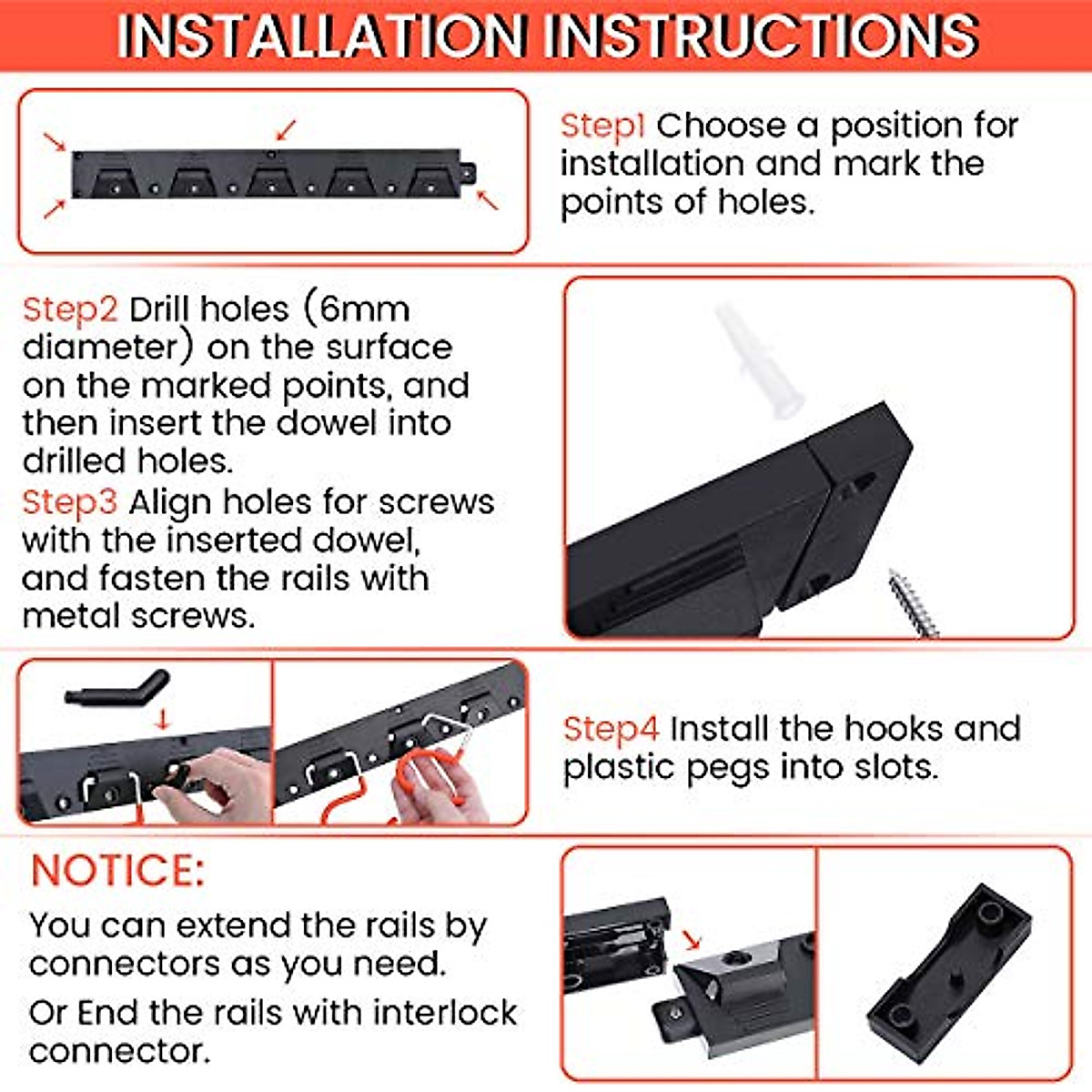 INSTALLATION INSTRUCTIONS

Step1 Choose a position for installation and mark the points of holes.

Step2 Drill holes (6mm diameter) on the surface on the marked points, and then insert the dowel into drilled holes.
Step3 Align holes for screws with the inserted dowel, and fasten the rails with metal screws.

Step4 Install the hooks and plastic pegs into slots.

NOTICE:
You can extend the rails by connectors as you need.
Or End the rails with interlock connector.