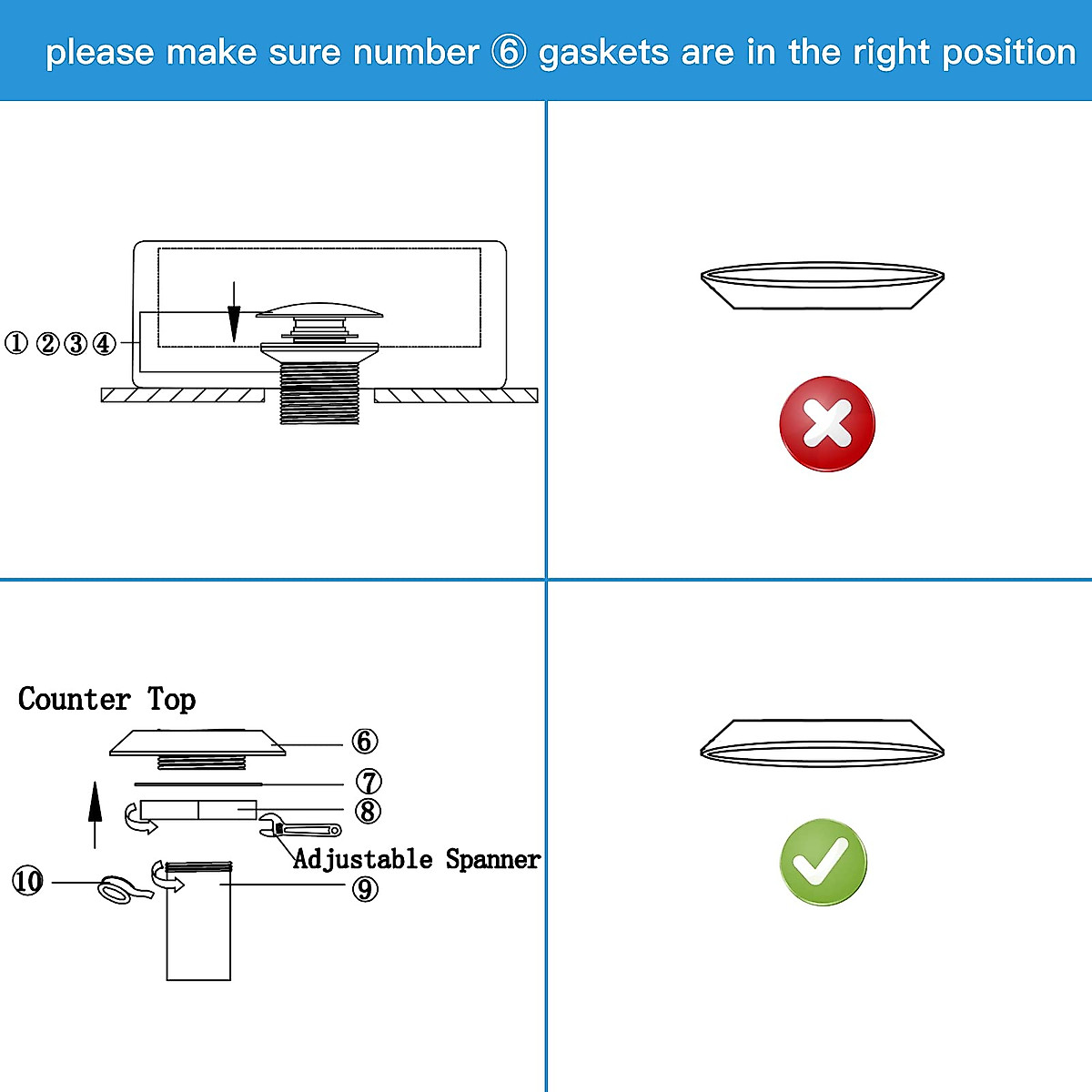 please make sure number ⑥ gaskets are in the right position

①②③④

Counter Top

⑥

⑦

⑧

Adjustable Spanner

⑩

⑨