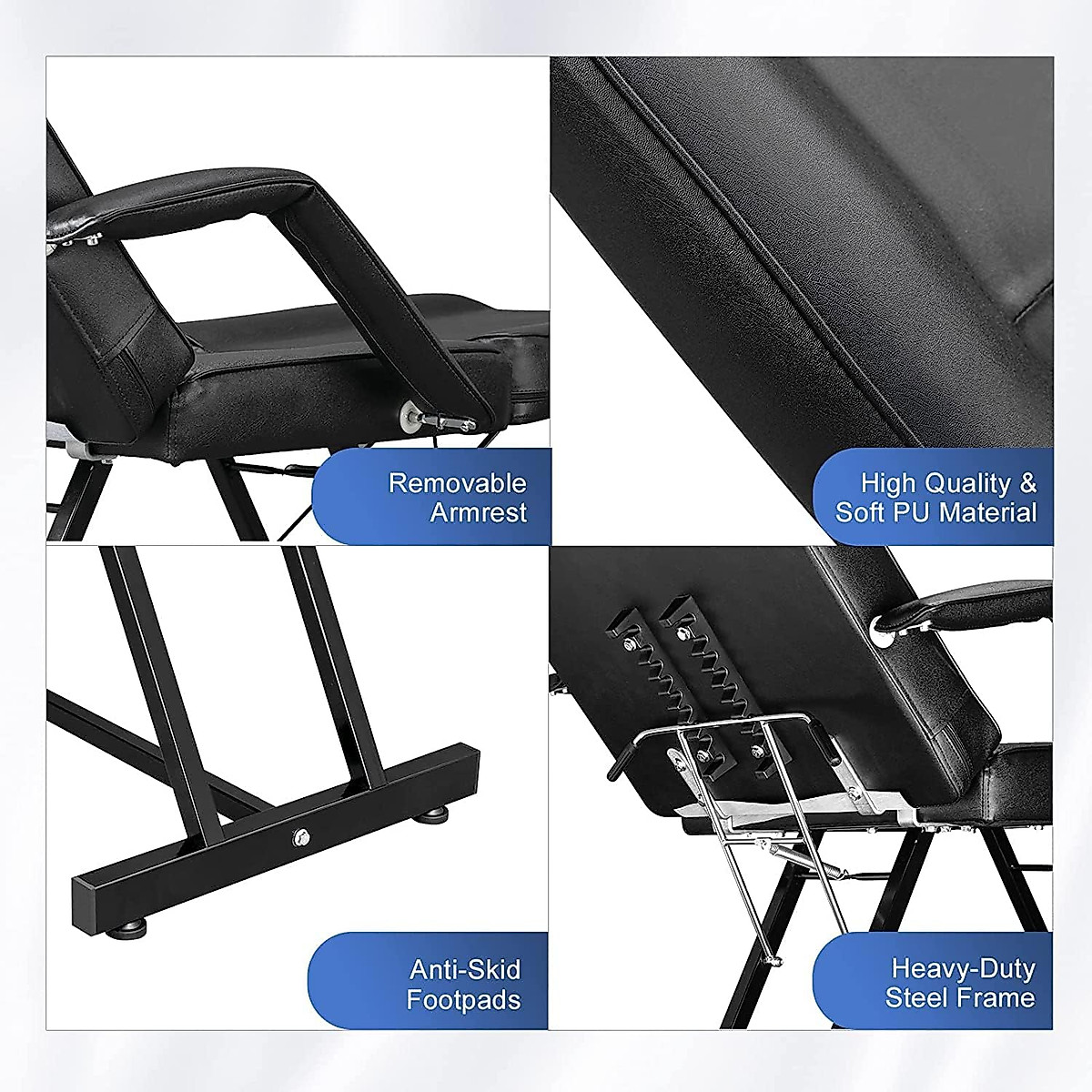 Removable Armrest

High Quality & Soft PU Material

Anti-Skid Footpads

Heavy-Duty Steel Frame