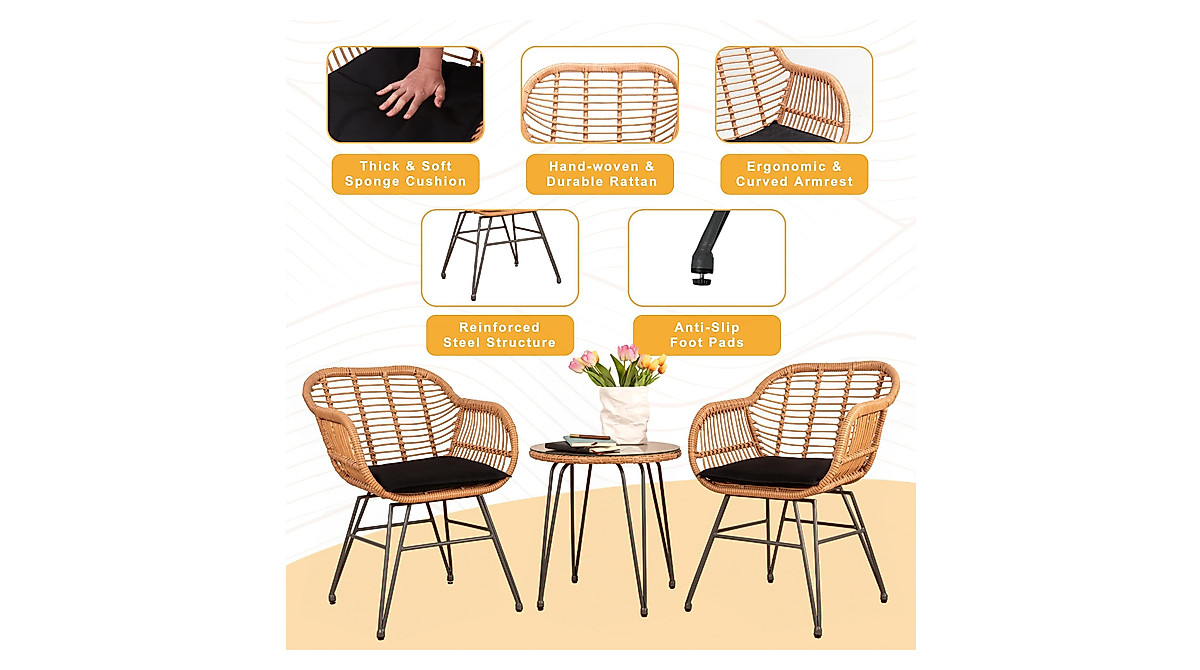 Thick & Soft
Sponge Cushion

Hand-woven &
Durable Rattan

Ergonomic &
Curved Armrest

Reinforced
Steel Structure

Anti-Slip
Foot Pads