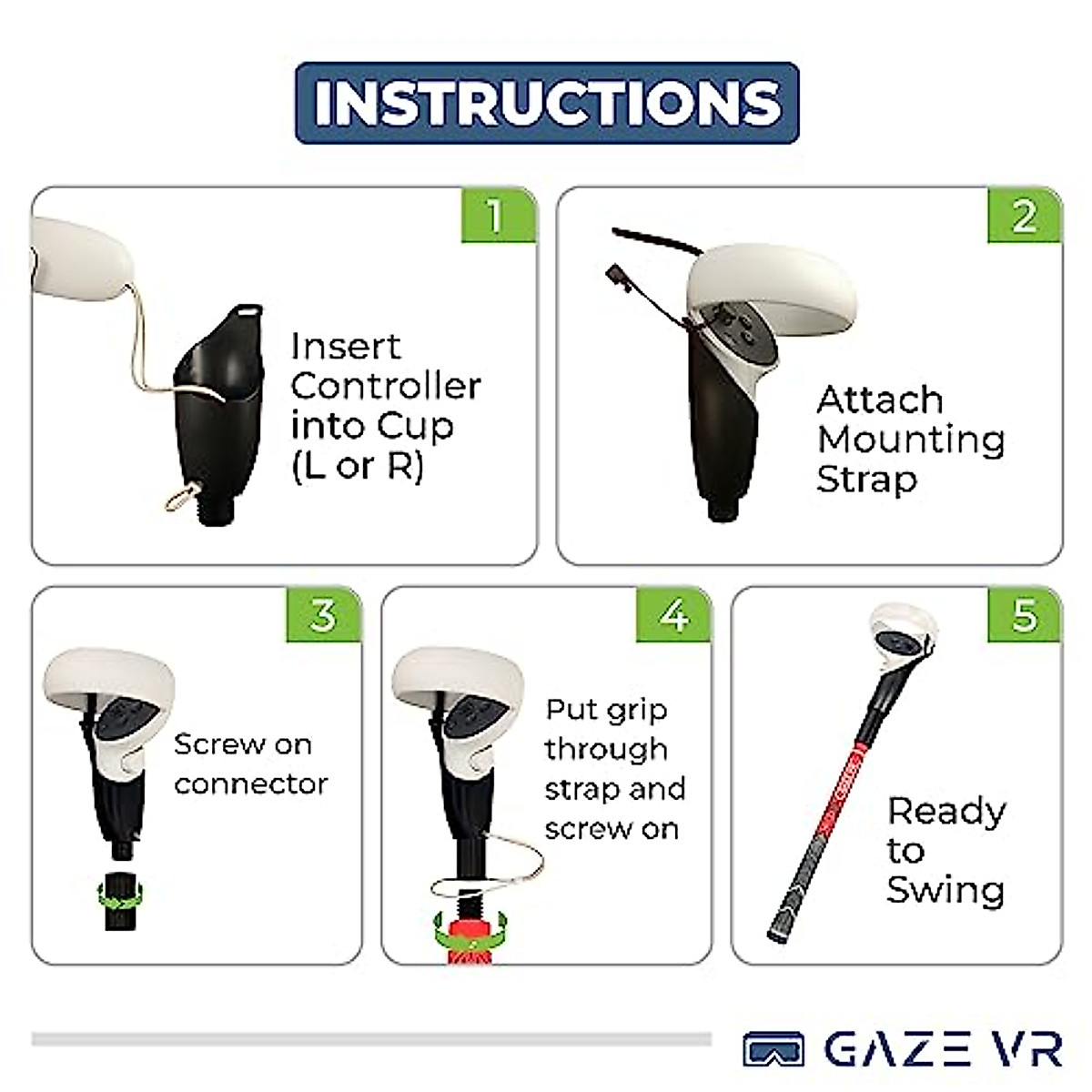 INSTRUCTIONS

1

Insert Controller into Cup (L or R)

2

Attach Mounting Strap

3

Screw on connector

4

Put grip through strap and screw on

5

Ready to Swing

GAZE VR