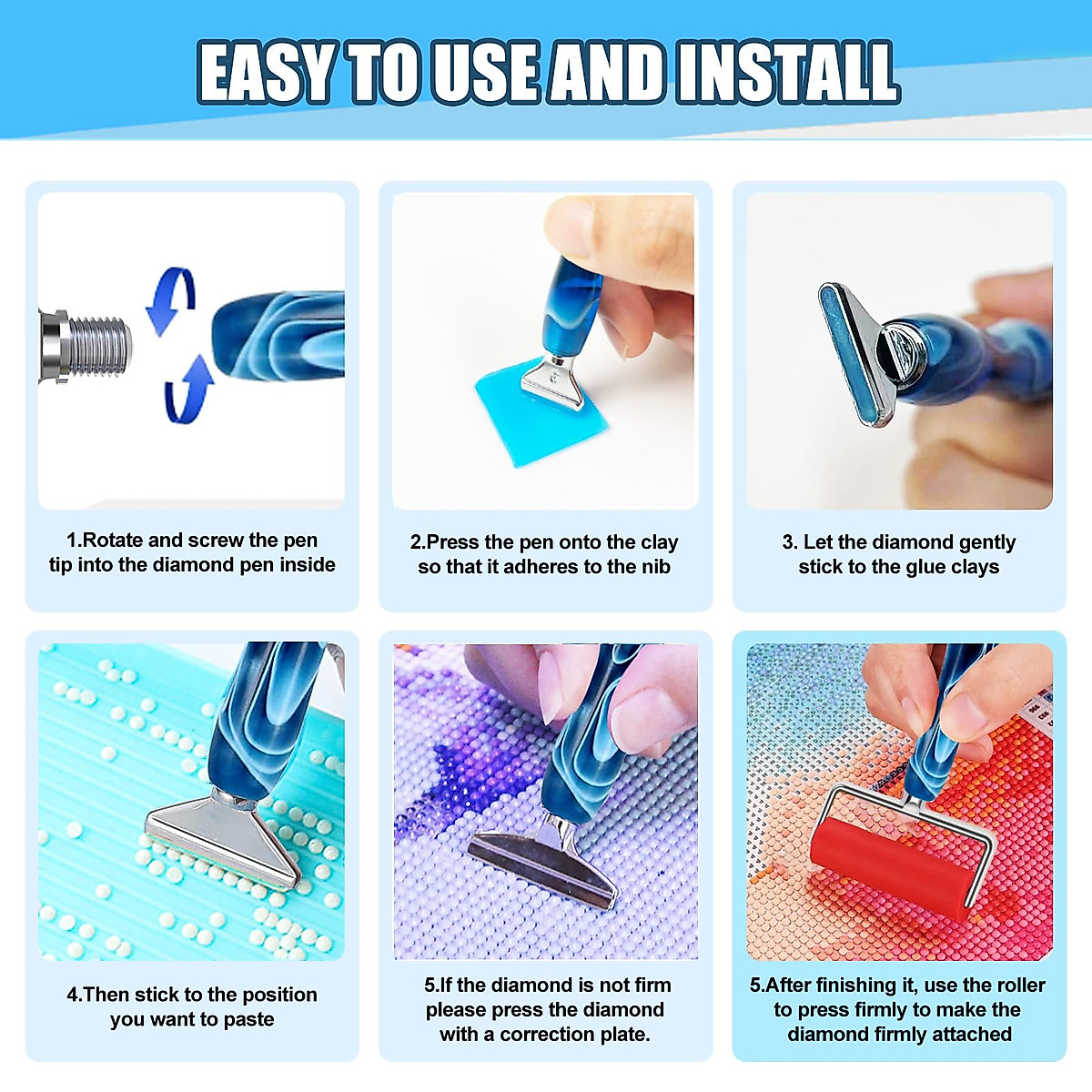 EASY TO USE AND INSTALL

1.Rotate and screw the pen tip into the diamond pen inside

2.Press the pen onto the clay so that it adheres to the nib

3. Let the diamond gently stick to the glue clays

4.Then stick to the position you want to paste

5.If the diamond is not firm please press the diamond with a correction plate.

5.After finishing it, use the roller to press firmly to make the diamond firmly attached