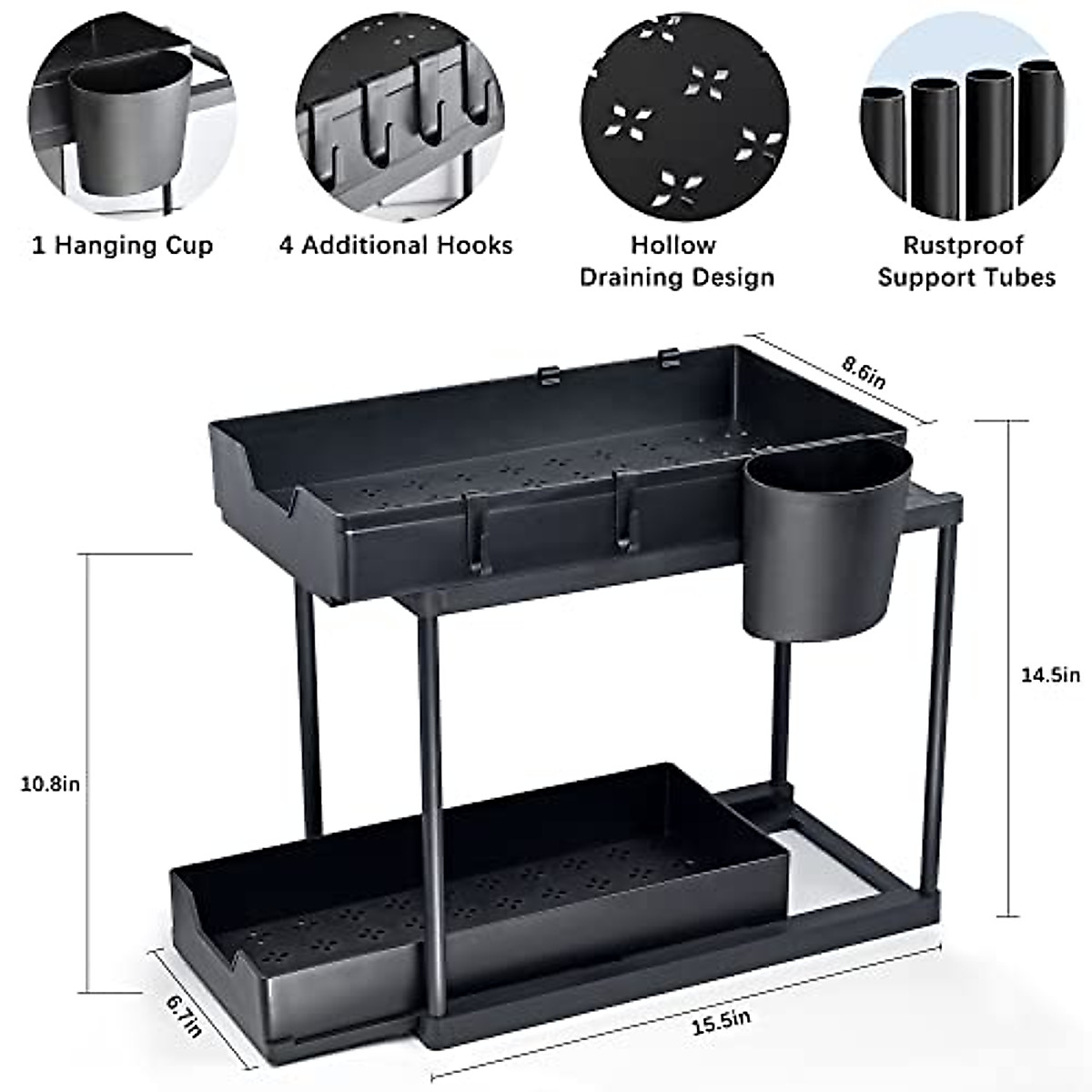 1 Hanging Cup

4 Additional Hooks

Hollow Draining Design

Rustproof Support Tubes

8.6in

14.5in

10.8in

6.7in

15.5in