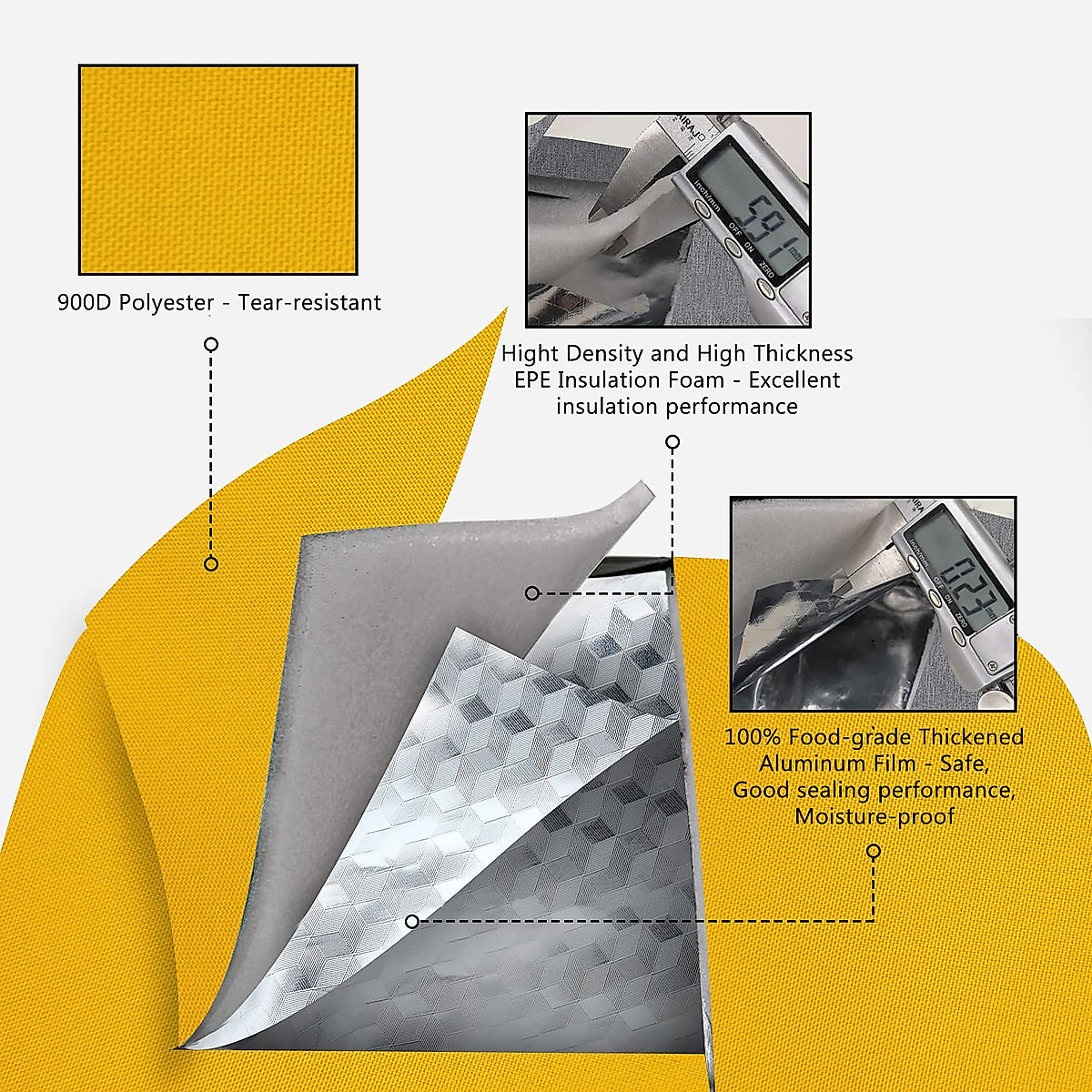 900D Polyester - Tear-resistant

inch/mm OFF ON ZERO 5.91 mm

Hight Density and High Thickness EPE Insulation Foam - Excellent insulation performance

inch/mm OFF ON ZERO 0.23 mm

100% Food-grade Thickened Aluminum Film - Safe, Good sealing performance, Moisture-proof