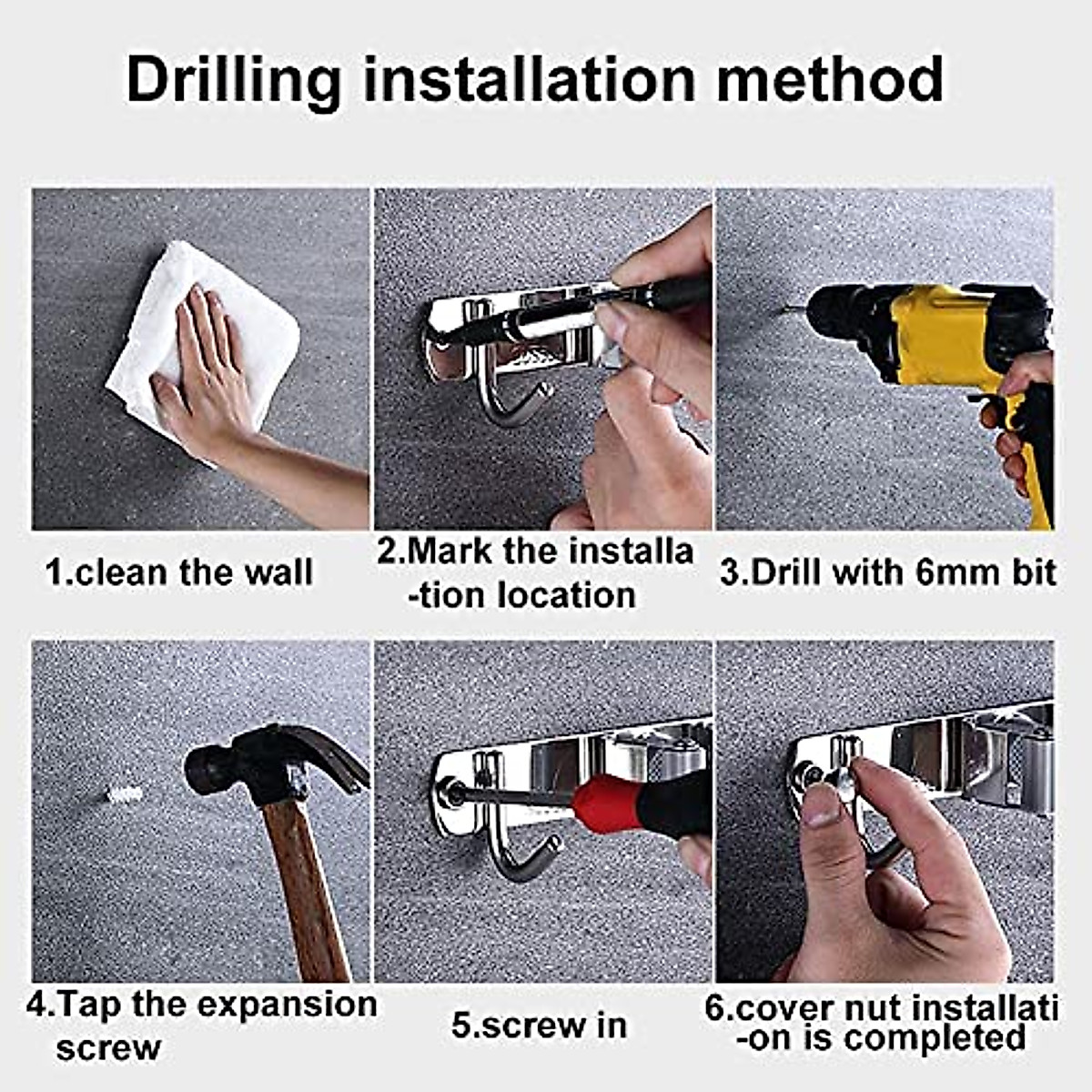 Drilling installation method

1.clean the wall

2.Mark the installa -tion location

3.Drill with 6mm bit

4.Tap the expansion screw

5.screw in

6.cover nut installati -on is completed