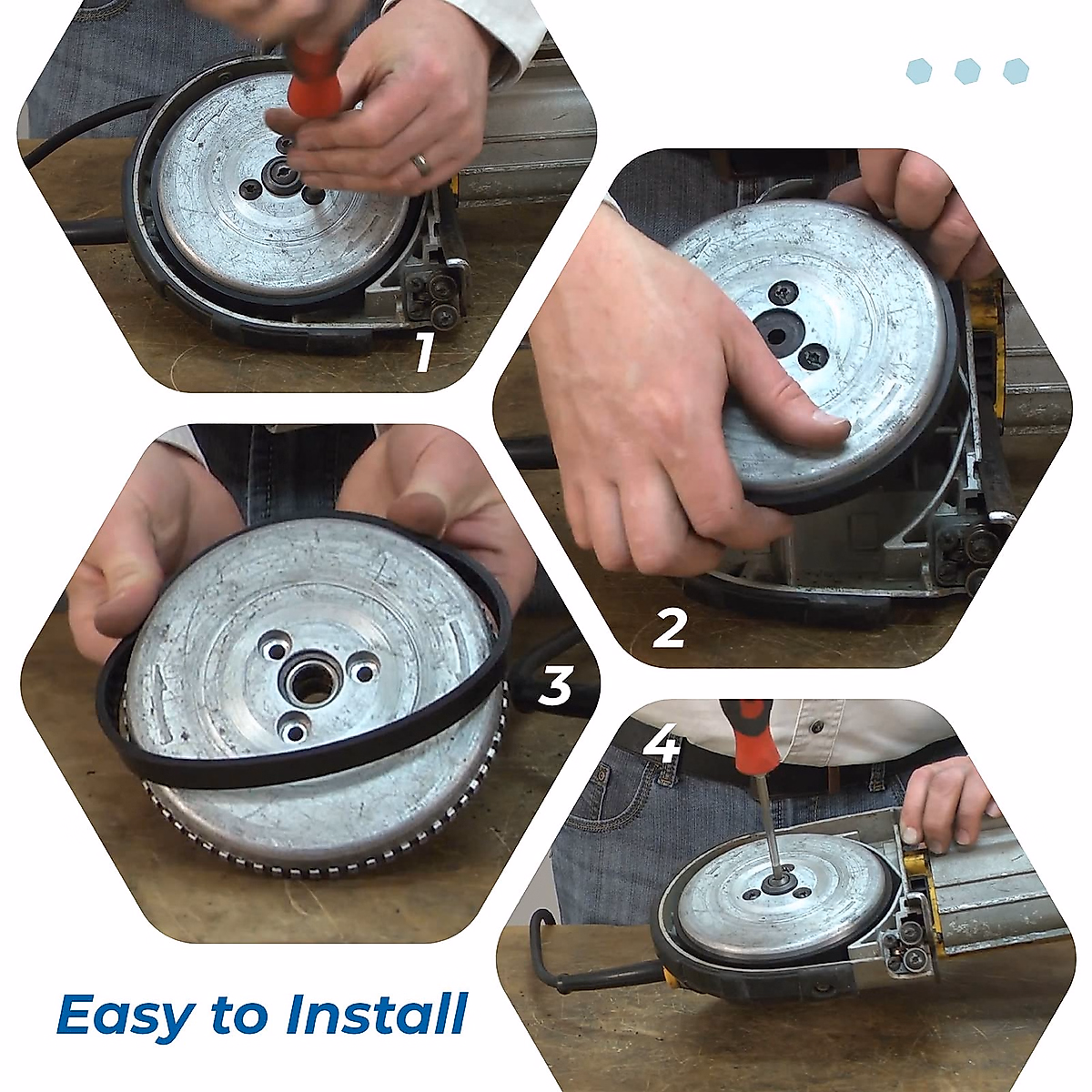 1

2

3

4

Easy to Install