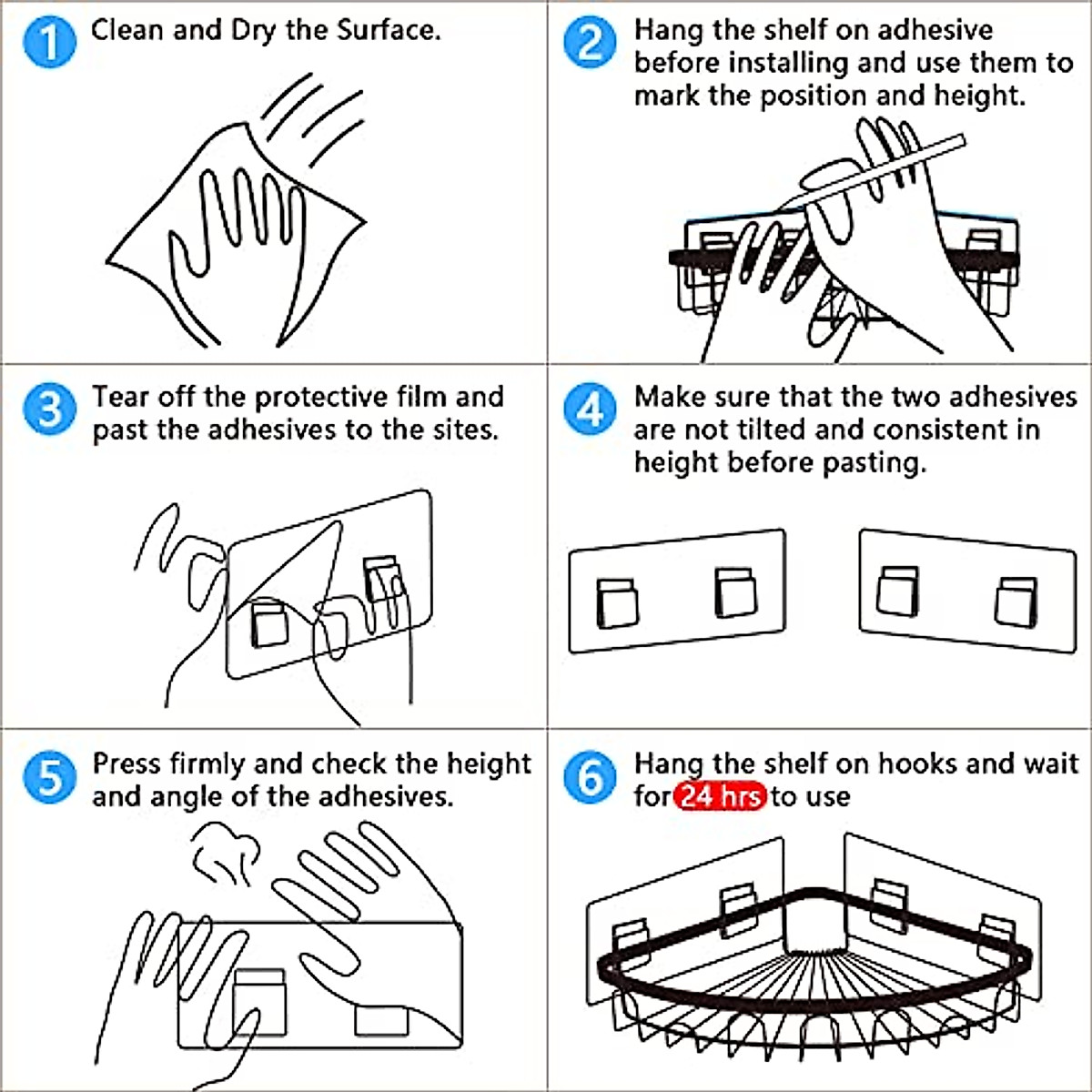 1 Clean and Dry the Surface.

2 Hang the shelf on adhesive before installing and use them to mark the position and height.

3 Tear off the protective film and past the adhesives to the sites.

4 Make sure that the two adhesives are not tilted and consistent in height before pasting.

5 Press firmly and check the height and angle of the adhesives.

6 Hang the shelf on hooks and wait for 24 hrs to use