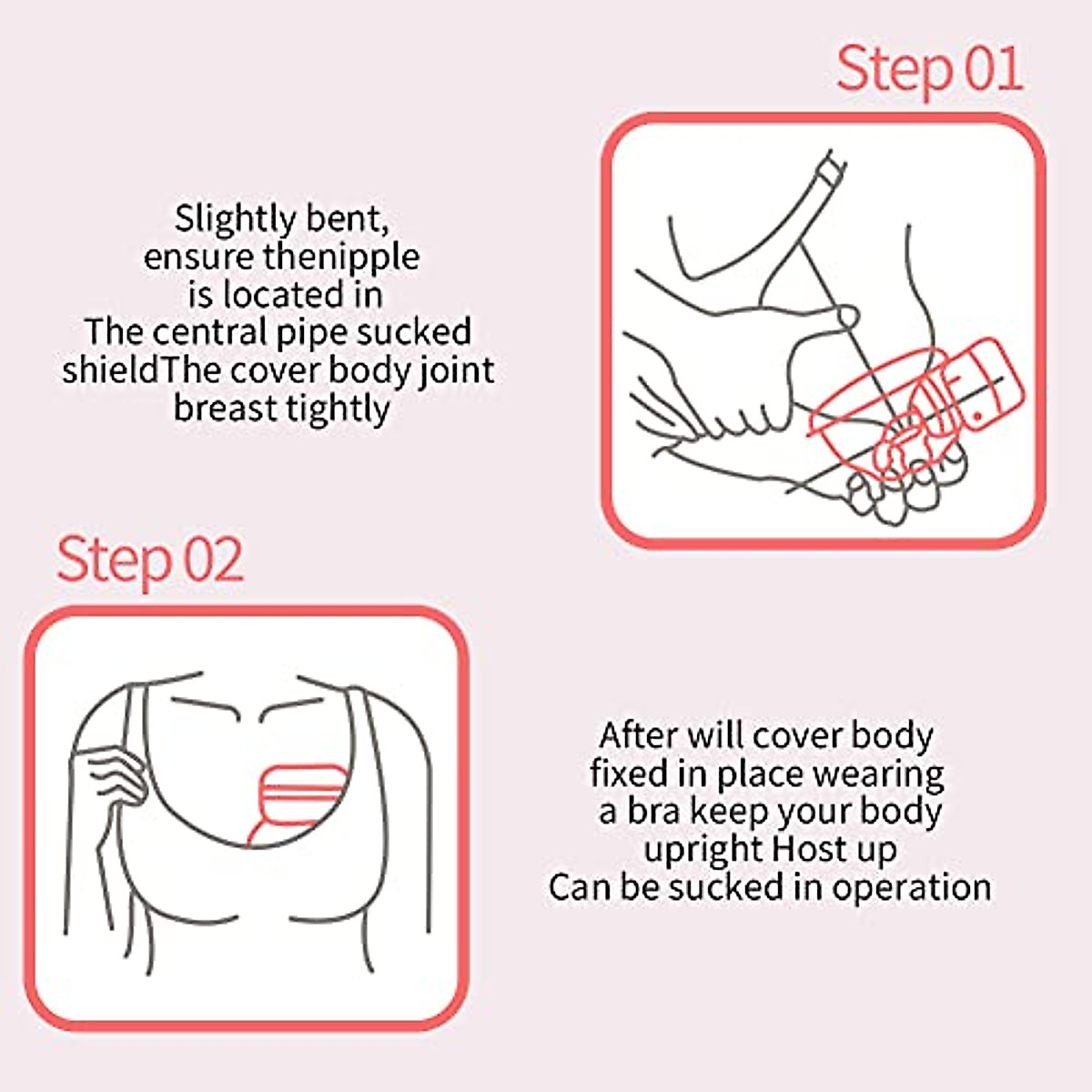 Step 01

Slightly bent, ensure thenipple is located in The central pipe sucked shieldThe cover body joint breast tightly

Step 02

After will cover body fixed in place wearing a bra keep your body upright Host up Can be sucked in operation