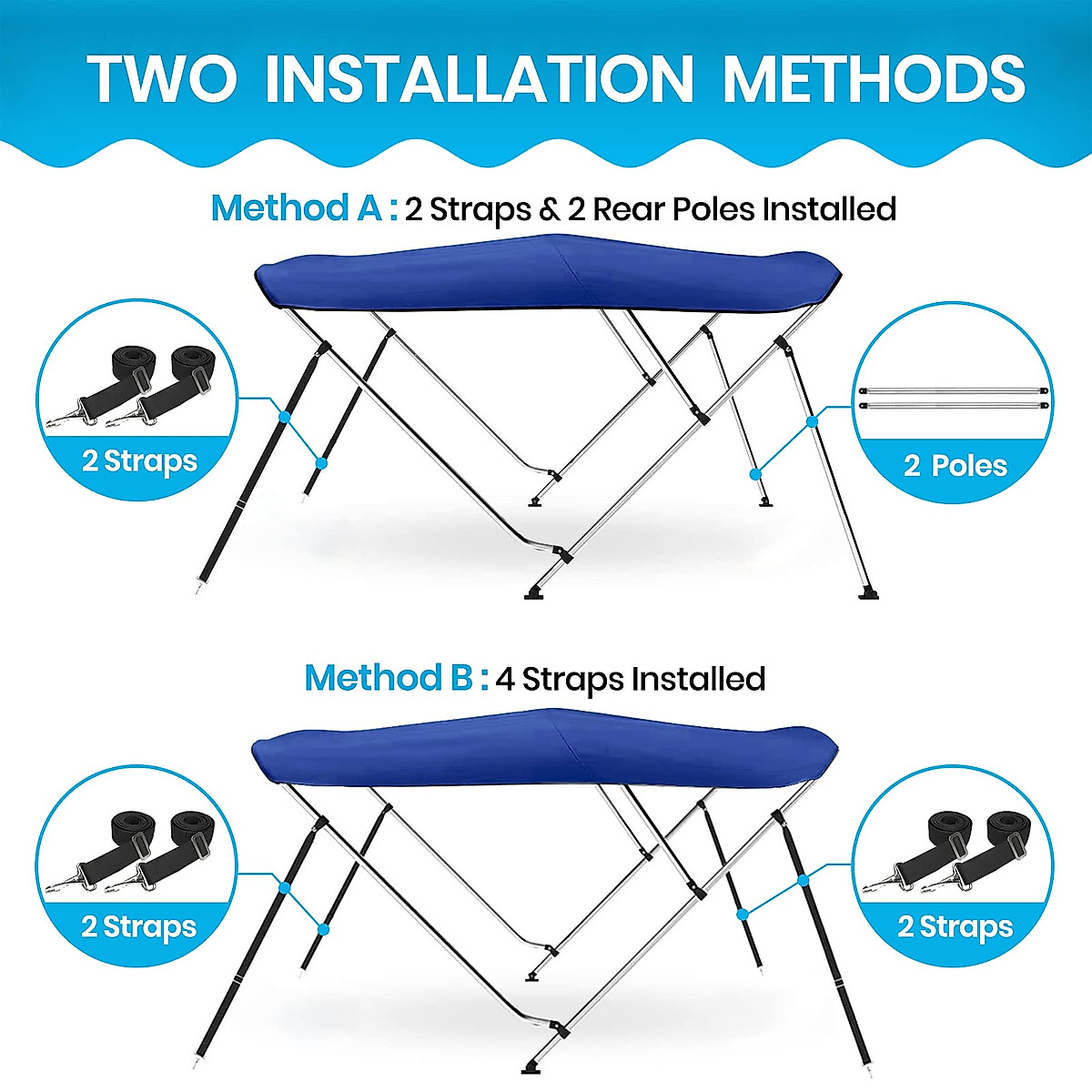 TWO INSTALLATION METHODS

Method A : 2 Straps & 2 Rear Poles Installed

2 Straps

2 Poles

Method B : 4 Straps Installed

2 Straps

2 Straps