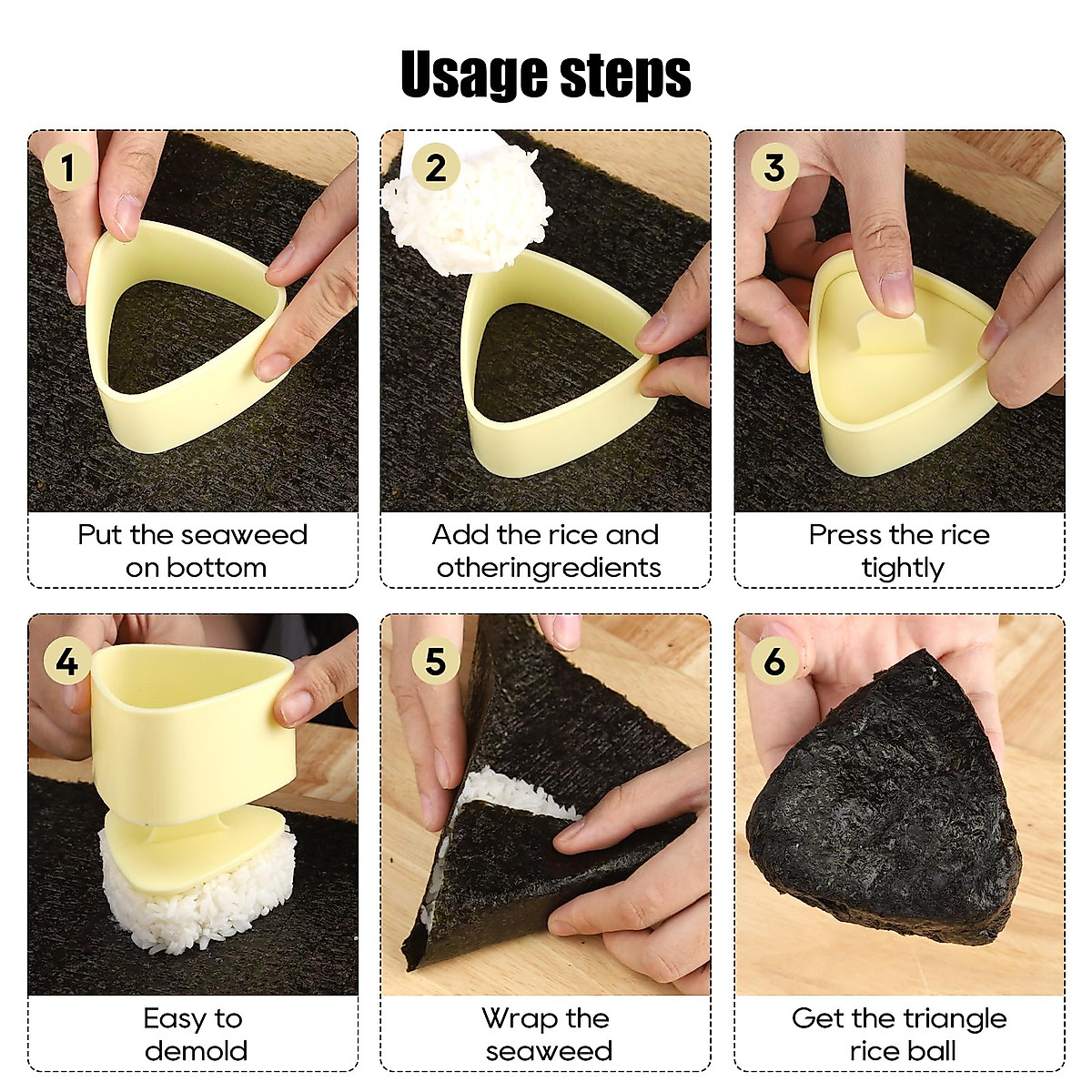 Usage steps

1

Put the seaweed on bottom

2

Add the rice and otheringredients

3

Press the rice tightly

4

Easy to demold

5

Wrap the seaweed

6

Get the triangle rice ball