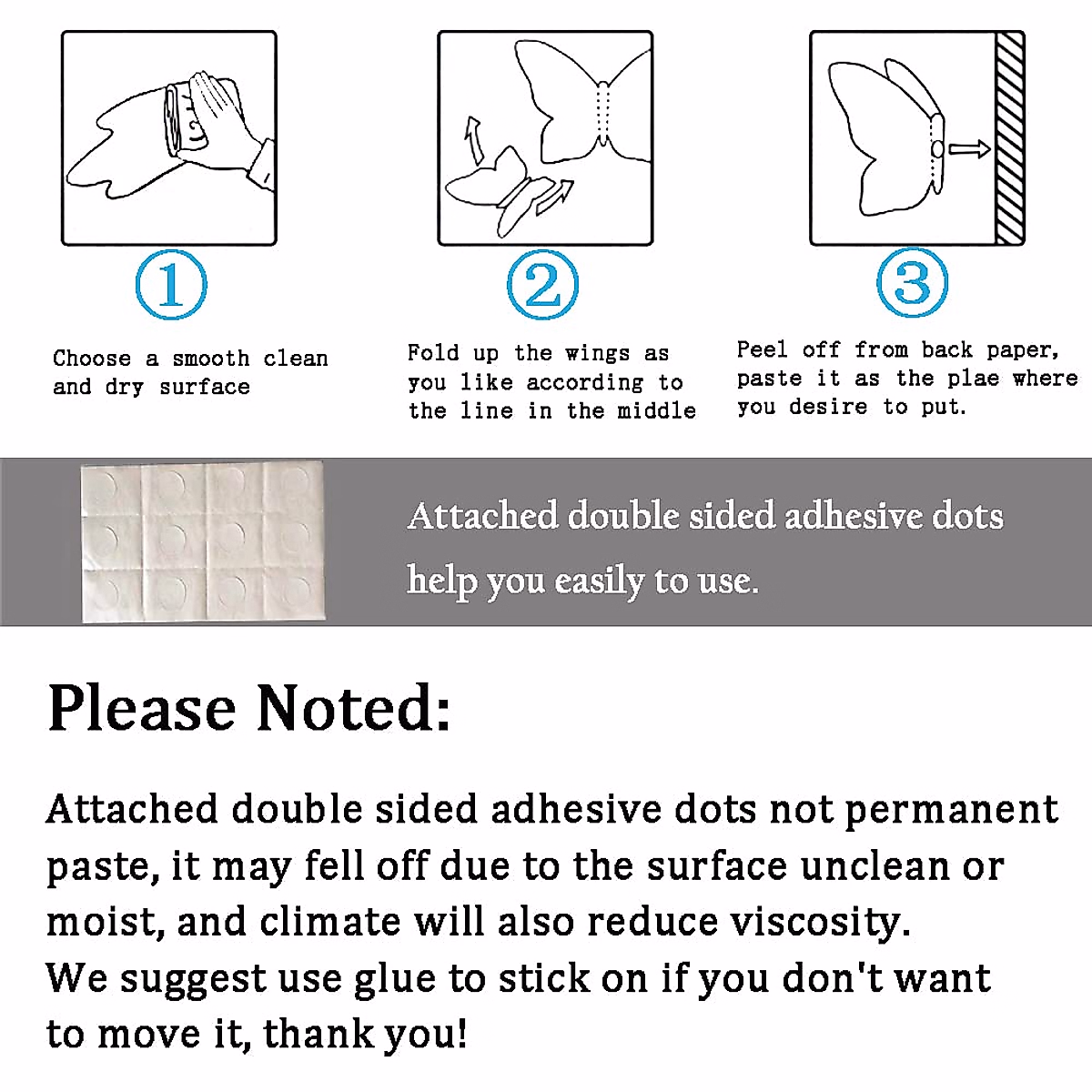 ①

Choose a smooth clean and dry surface

②

Fold up the wings as you like according to the line in the middle

③

Peel off from back paper, paste it as the plae where you desire to put.

Attached double sided adhesive dots help you easily to use.

Please Noted:

Attached double sided adhesive dots not permanent paste, it may fell off due to the surface unclean or moist, and climate will also reduce viscosity.
We suggest use glue to stick on if you don't want to move it, thank you!