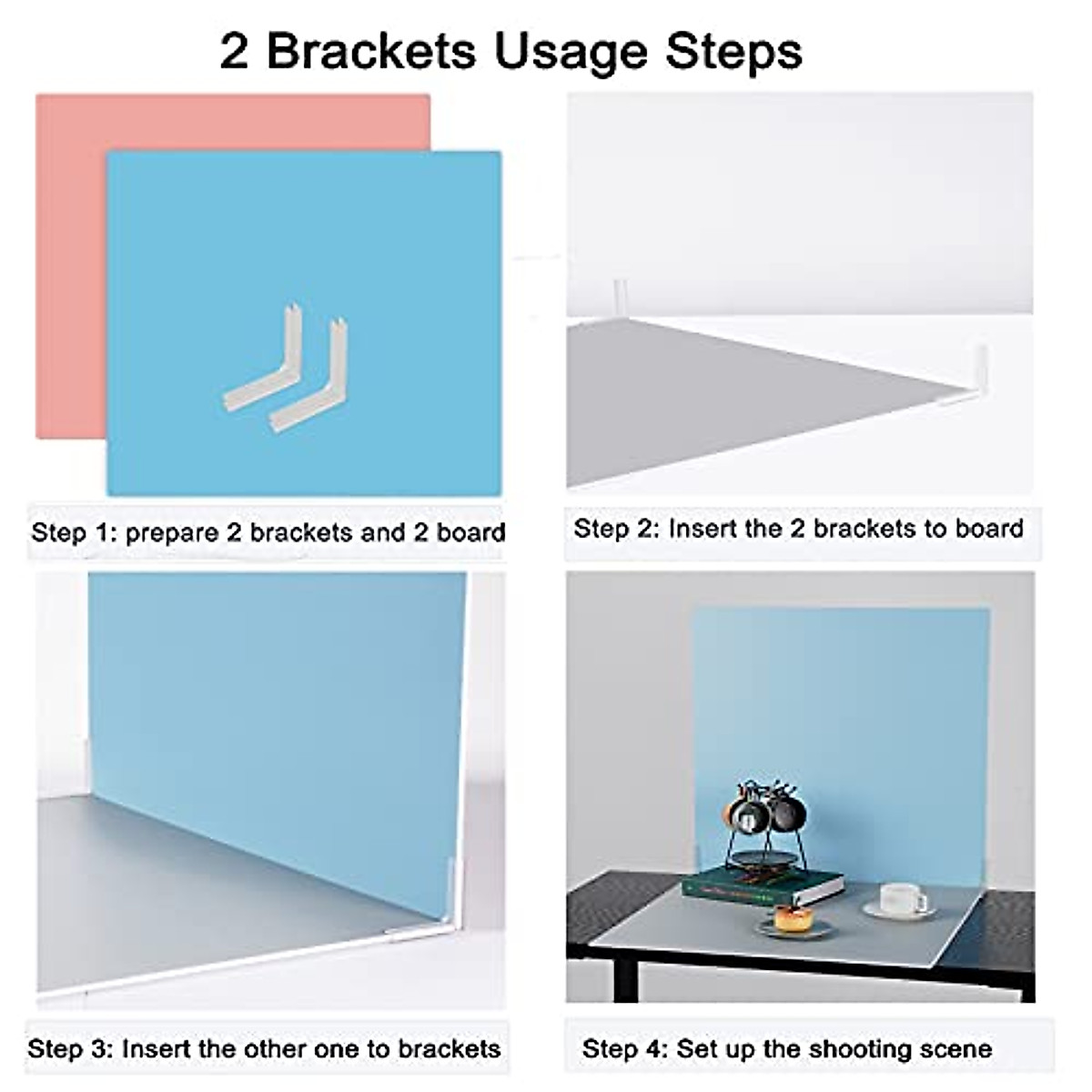 2 Brackets Usage Steps

Step 1: prepare 2 brackets and 2 board

Step 2: Insert the 2 brackets to board

Step 3: Insert the other one to brackets

Step 4: Set up the shooting scene