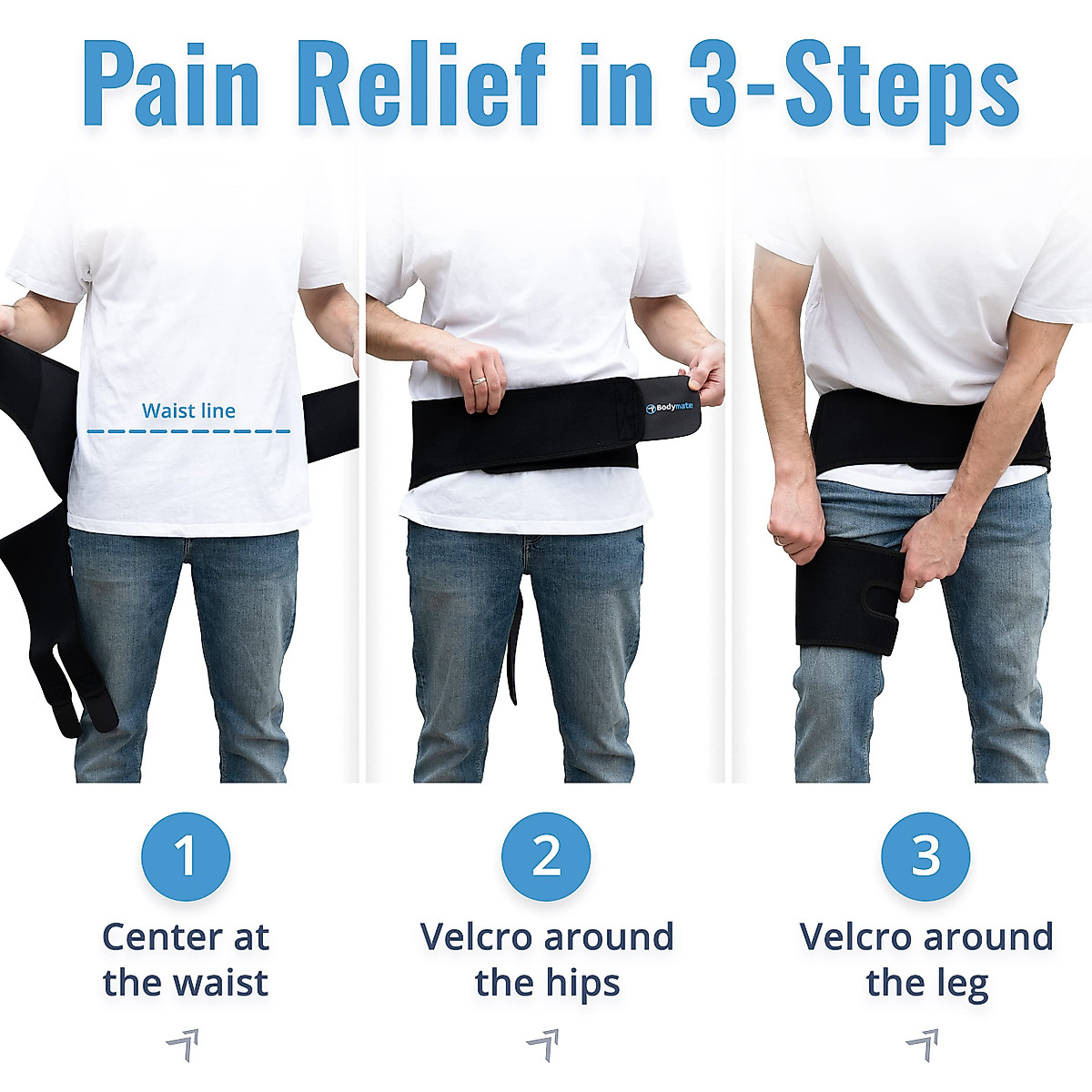 Pain Relief in 3-Steps

Waist line

Bodymate

1

Center at the waist

2

Velcro around the hips

3

Velcro around the leg