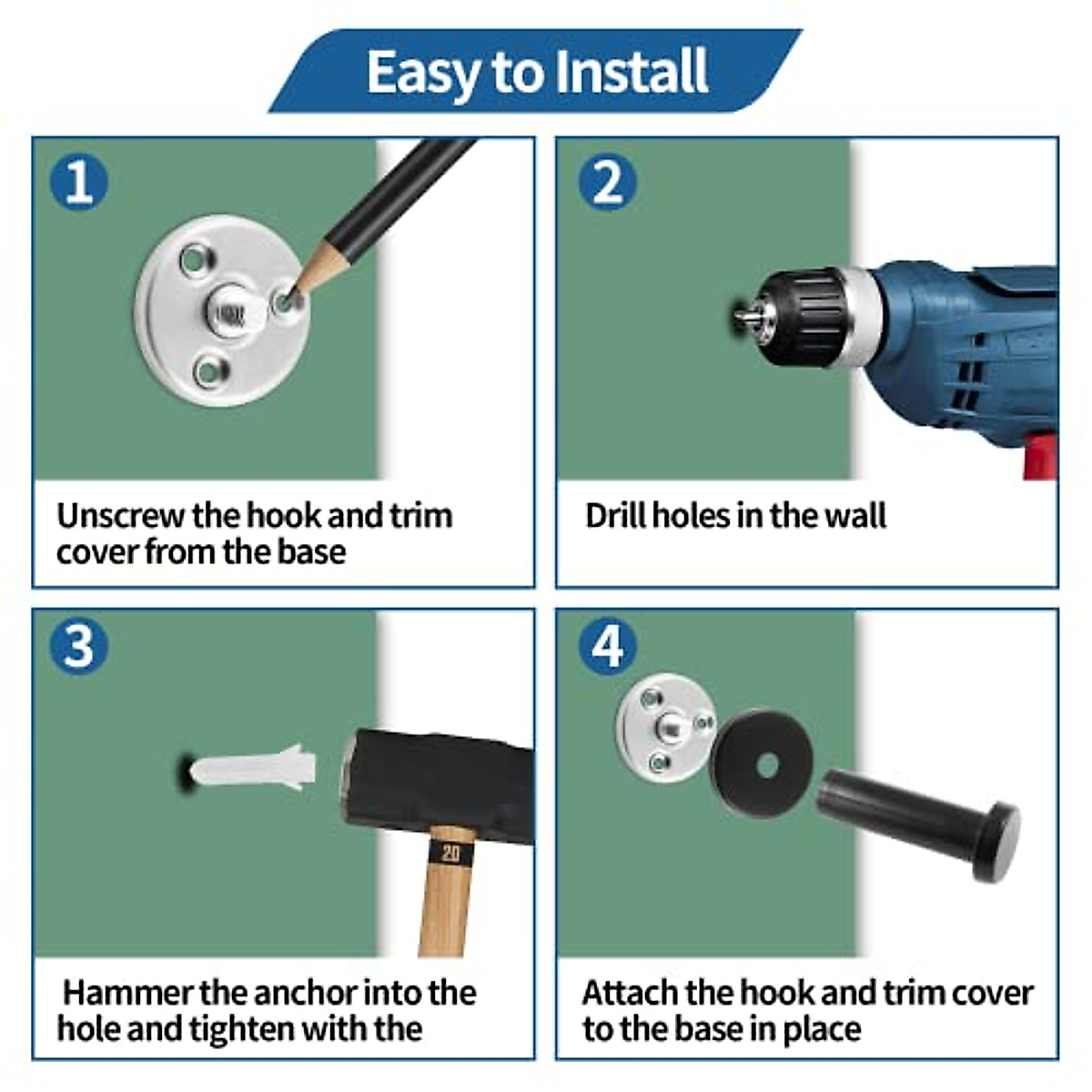 Easy to Install

1

Unscrew the hook and trim cover from the base

2

Drill holes in the wall

3

20

Hammer the anchor into the hole and tighten with the

4

Attach the hook and trim cover to the base in place