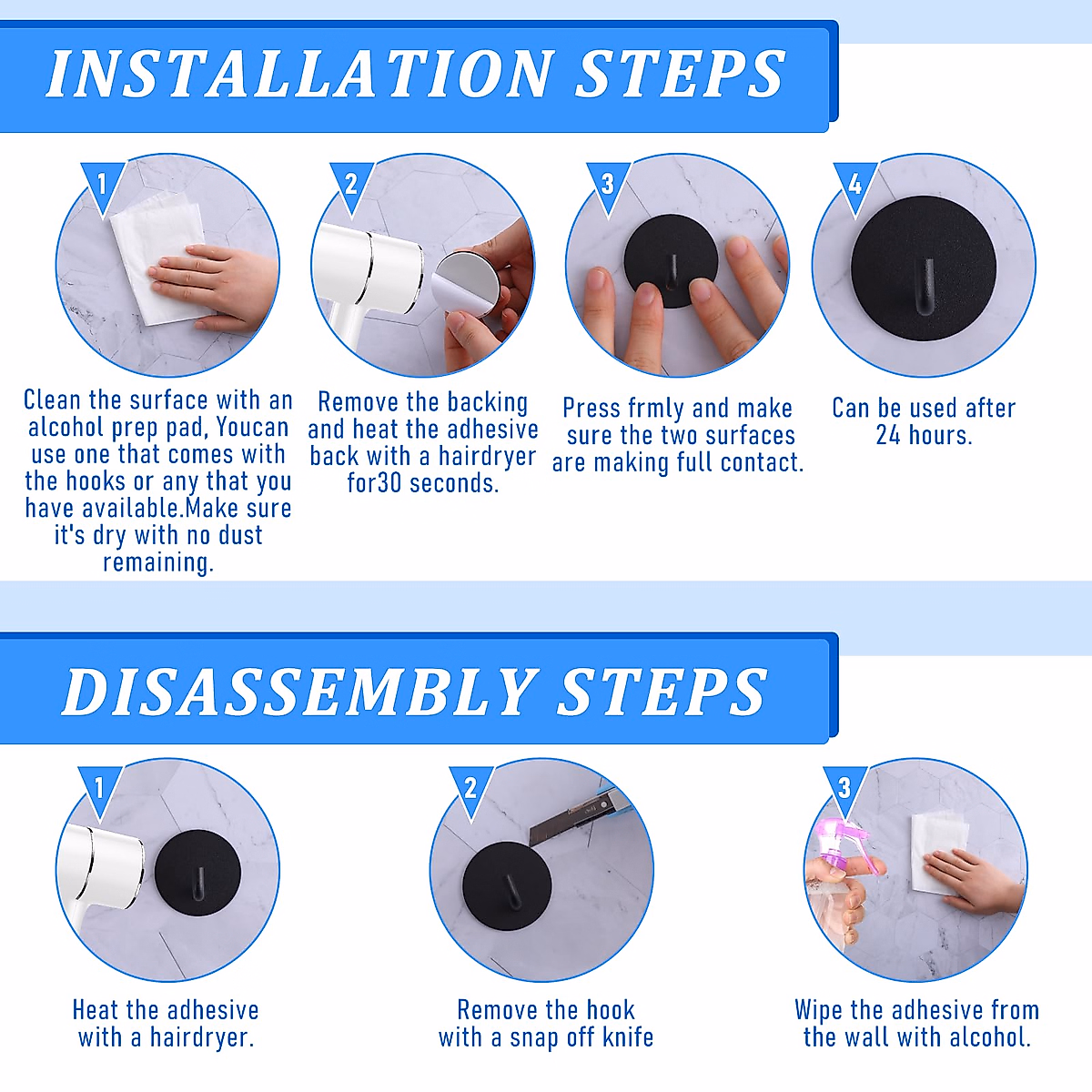 INSTALLATION STEPS

1

Clean the surface with an alcohol prep pad, Youcan use one that comes with the hooks or any that you have available.Make sure it's dry with no dust remaining.

2

Remove the backing and heat the adhesive back with a hairdryer for30 seconds.

3

Press frmly and make sure the two surfaces are making full contact.

4

Can be used after 24 hours.

DISASSEMBLY STEPS

1

Heat the adhesive with a hairdryer.

2

Remove the hook with a snap off knife

3

Wipe the adhesive from the wall with alcohol.