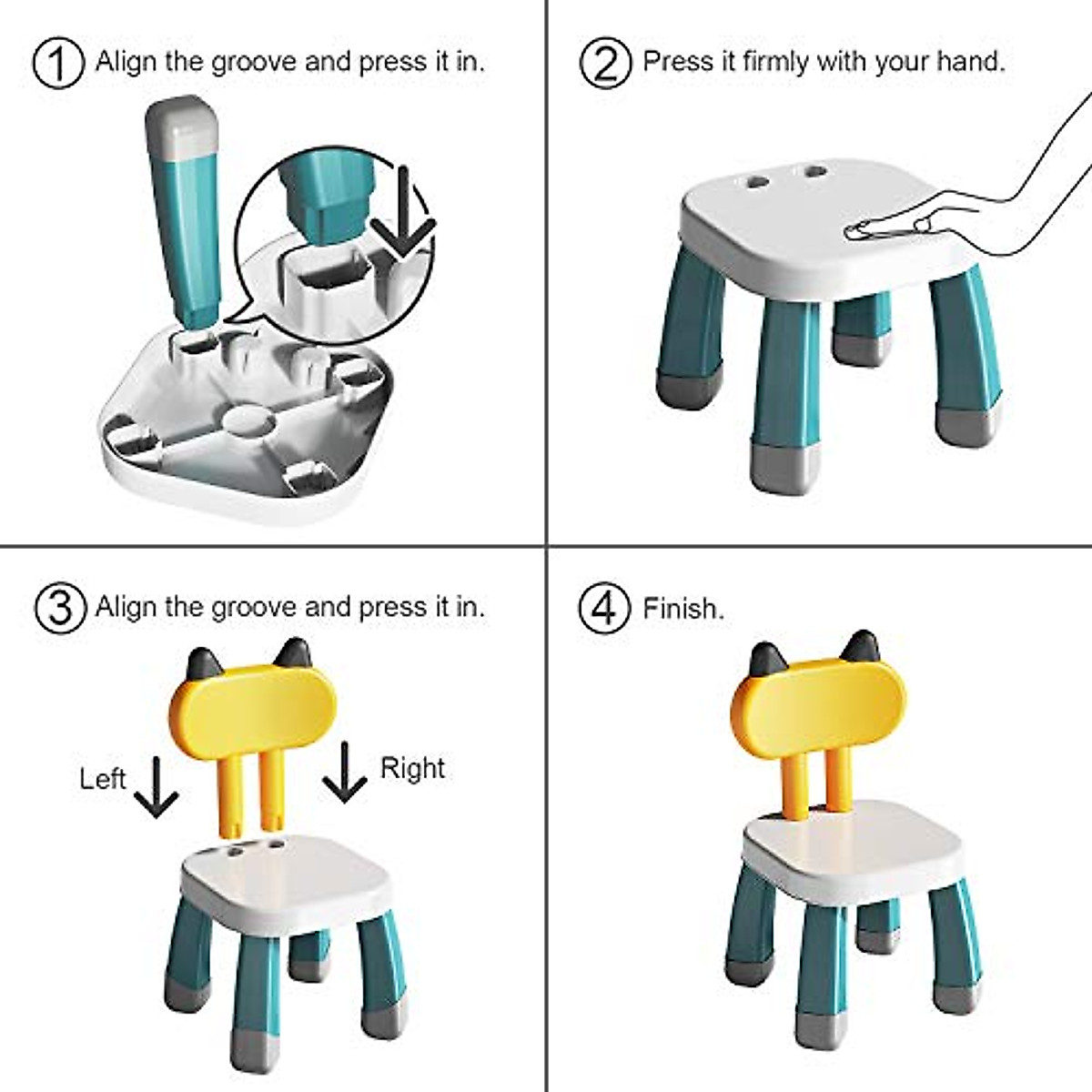 ① Align the groove and press it in.

② Press it firmly with your hand.

③ Align the groove and press it in.

Left

Right

④ Finish.