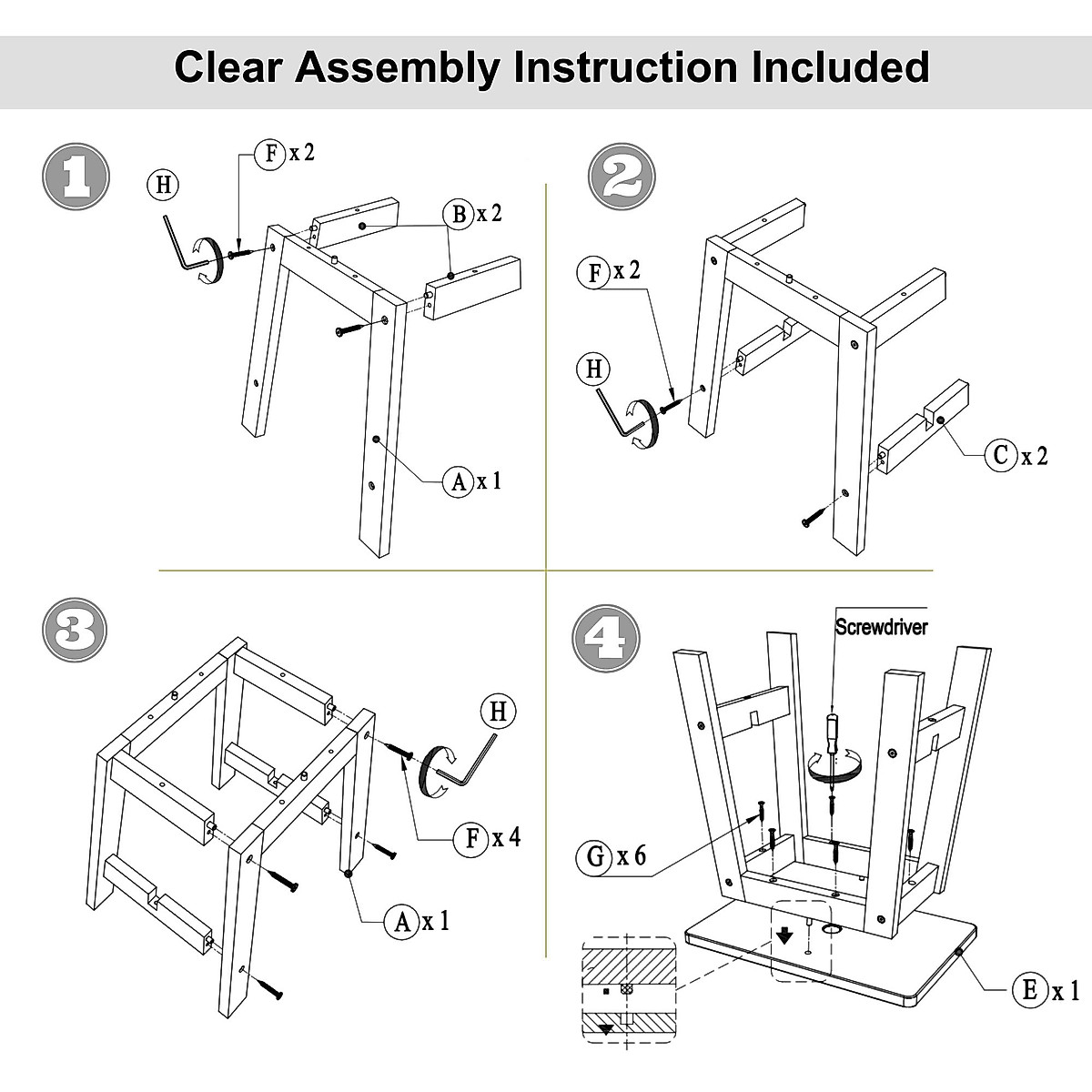 Clear Assembly Instruction Included

1

H

F x 2

B x 2

A x 1

2

F x 2

H

C x 2

3

H

F x 4

A x 1

4

Screwdriver

G x 6

E x 1