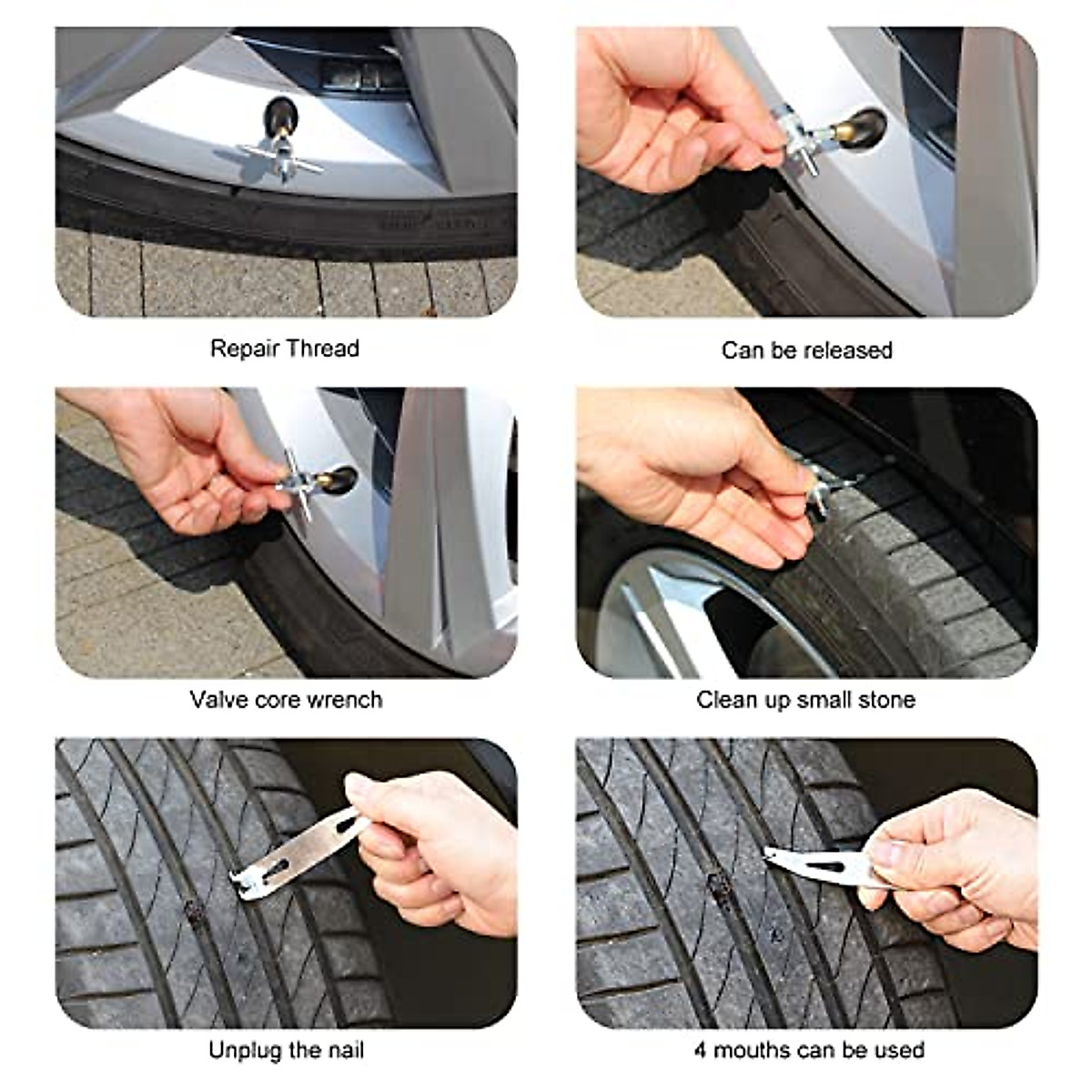 Repair Thread

Can be released

Valve core wrench

Clean up small stone

Unplug the nail

4 mouths can be used