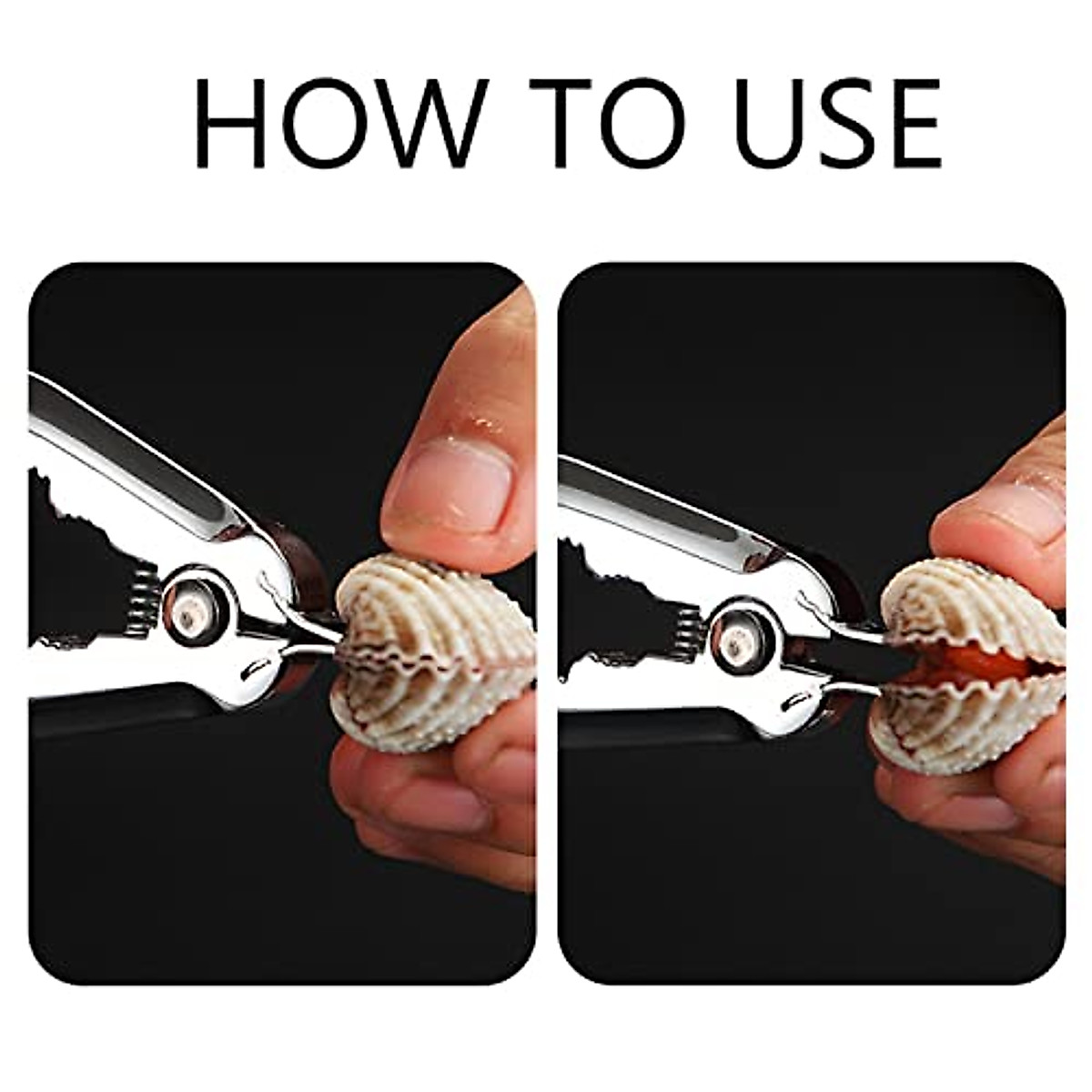 HOW TO USE