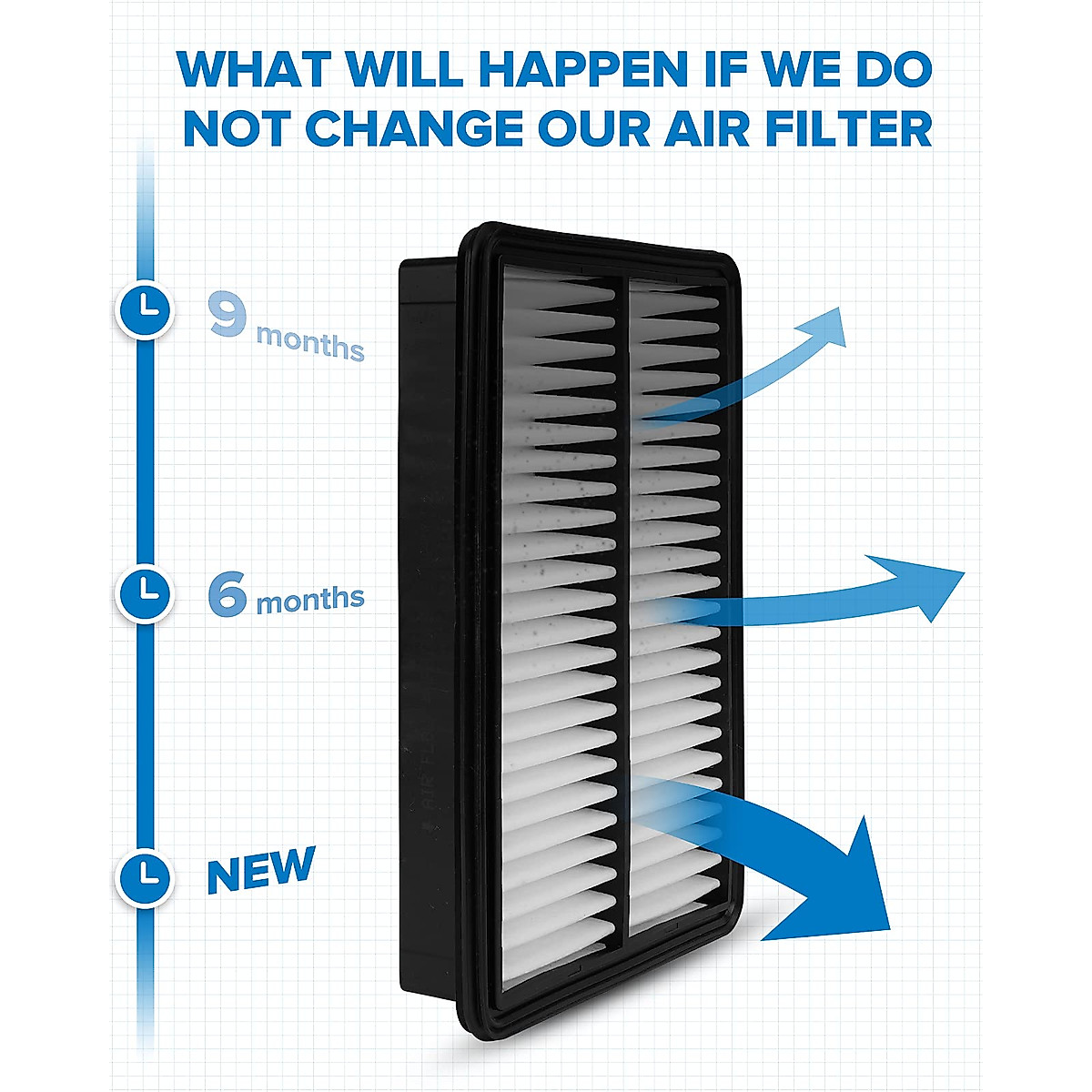 WHAT WILL HAPPEN IF WE DO NOT CHANGE OUR AIR FILTER

9 months

6 months

NEW