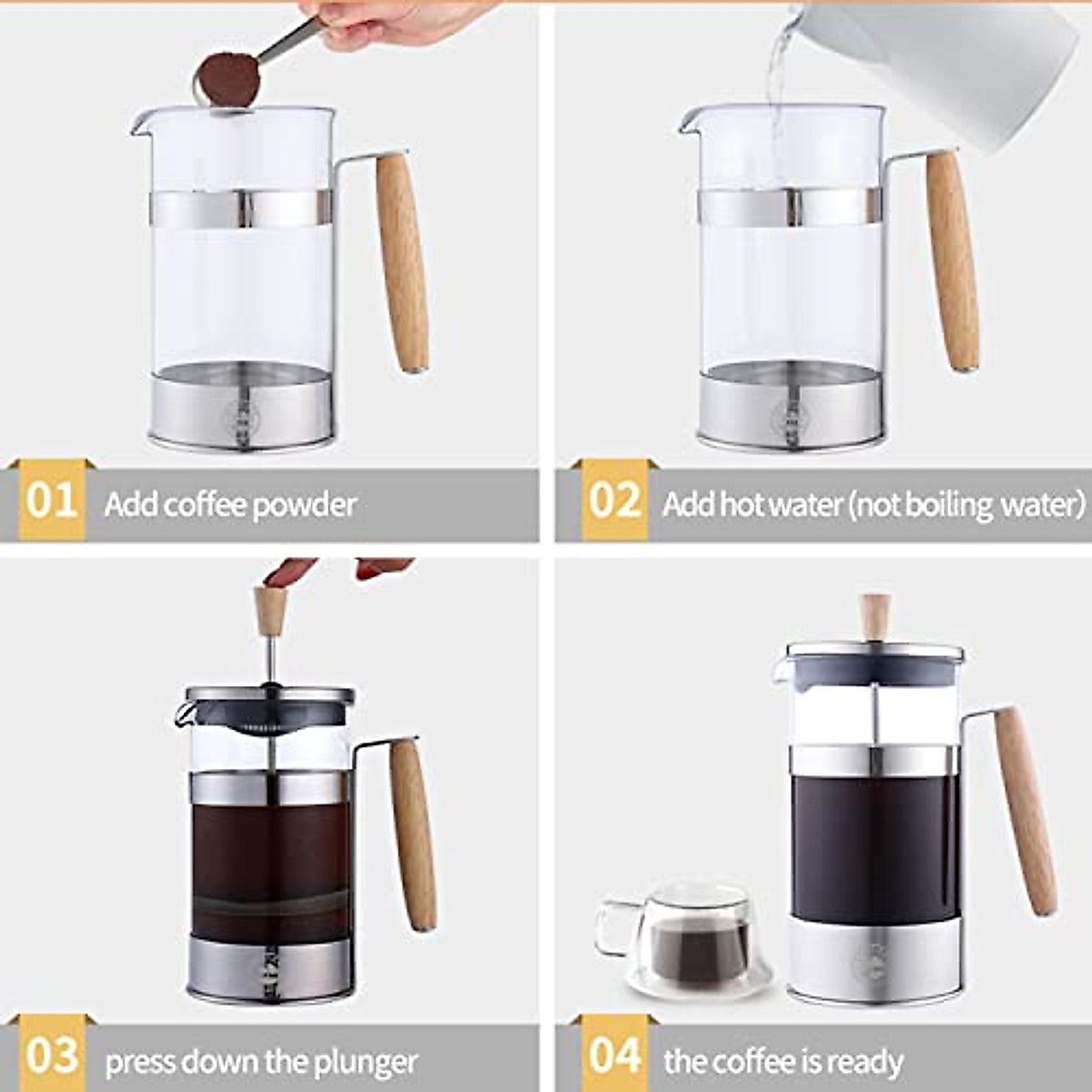 01 Add coffee powder

02 Add hot water (not boiling water)

03 press down the plunger

04 the coffee is ready