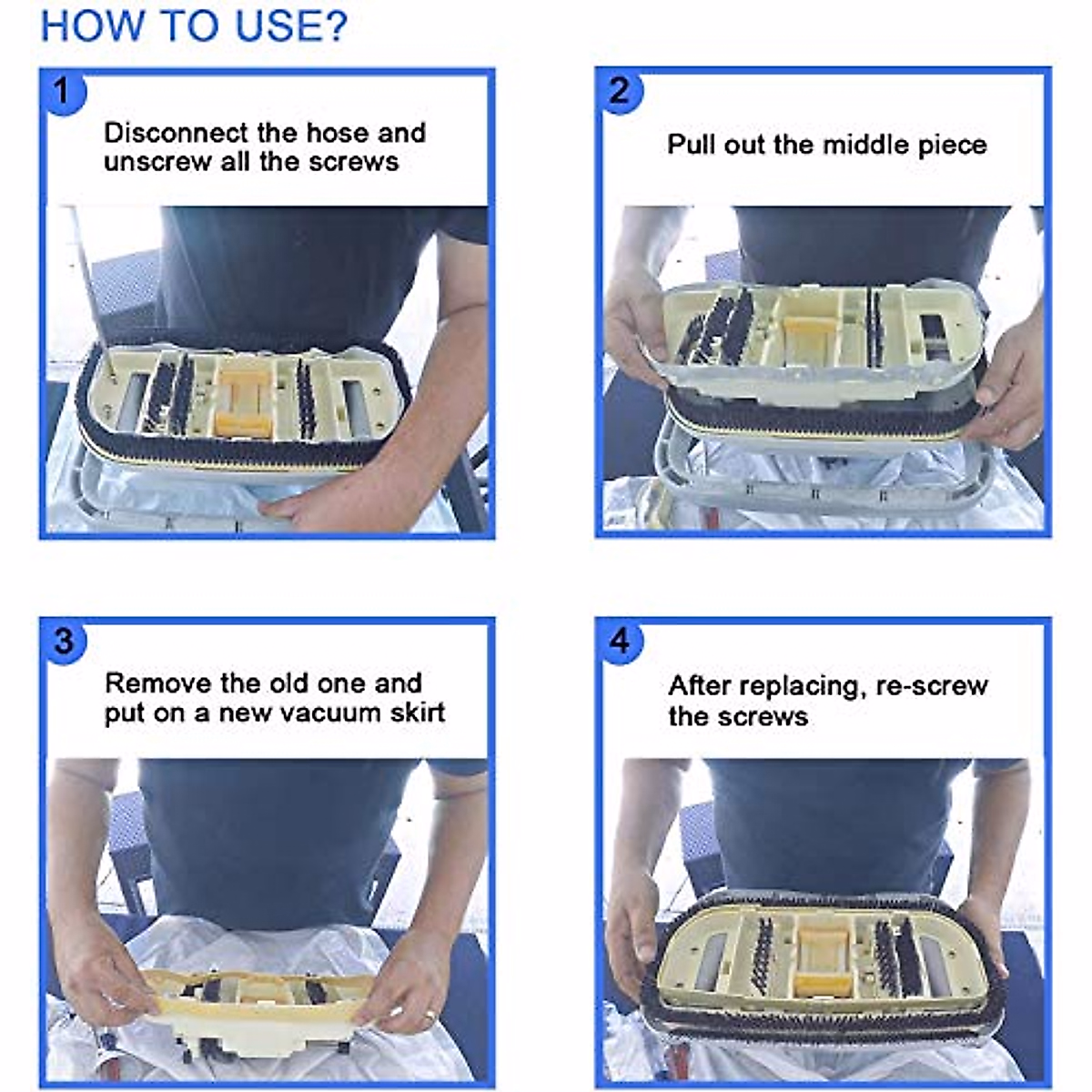 HOW TO USE?

1

Disconnect the hose and unscrew all the screws

2

Pull out the middle piece

3

Remove the old one and put on a new vacuum skirt

4

After replacing, re-screw the screws