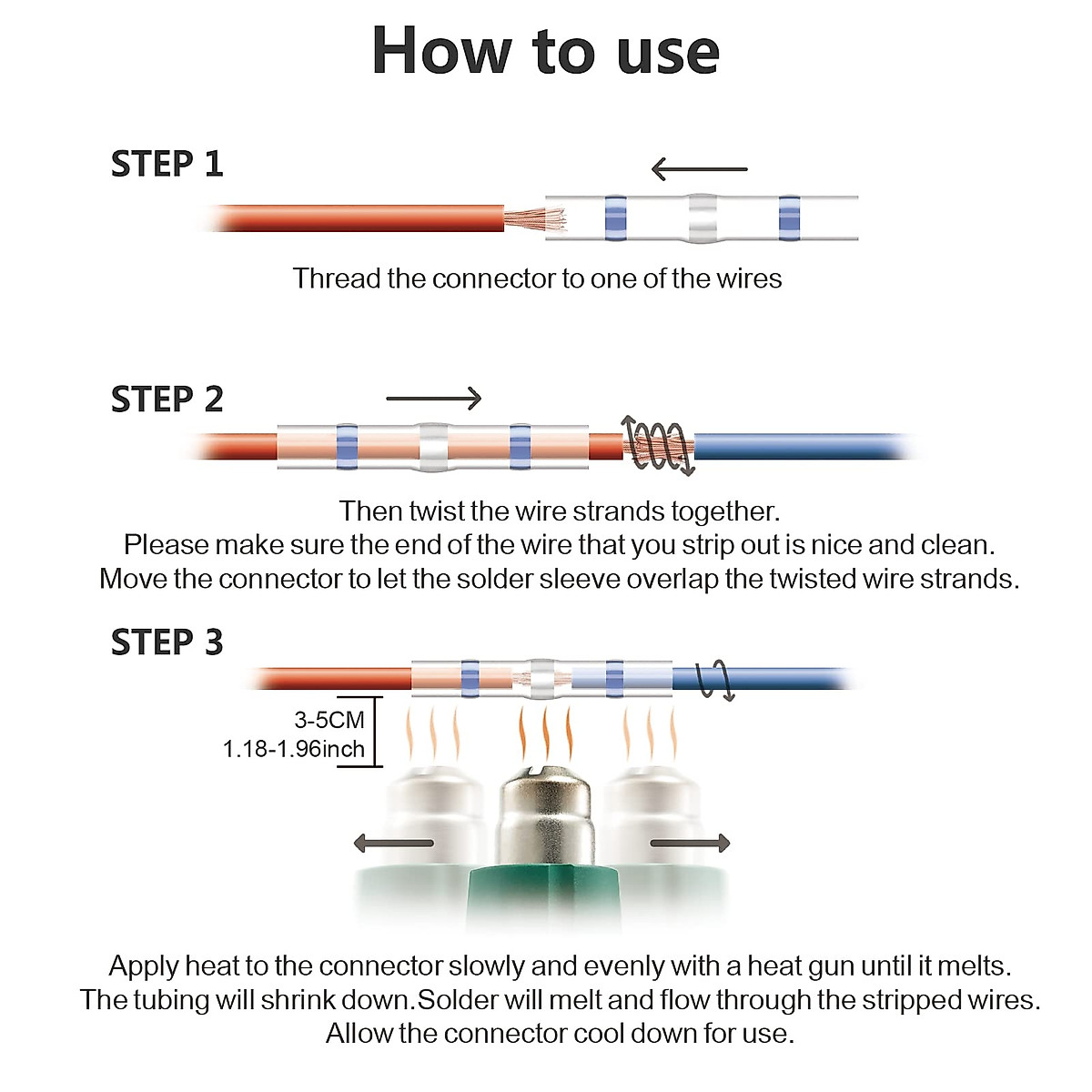 How to use

STEP 1

Thread the connector to one of the wires

STEP 2

Then twist the wire strands together.
Please make sure the end of the wire that you strip out is nice and clean.
Move the connector to let the solder sleeve overlap the twisted wire strands.

STEP 3

3-5CM
1.18-1.96inch

Apply heat to the connector slowly and evenly with a heat gun until it melts.
The tubing will shrink down.Solder will melt and flow through the stripped wires.
Allow the connector cool down for use.