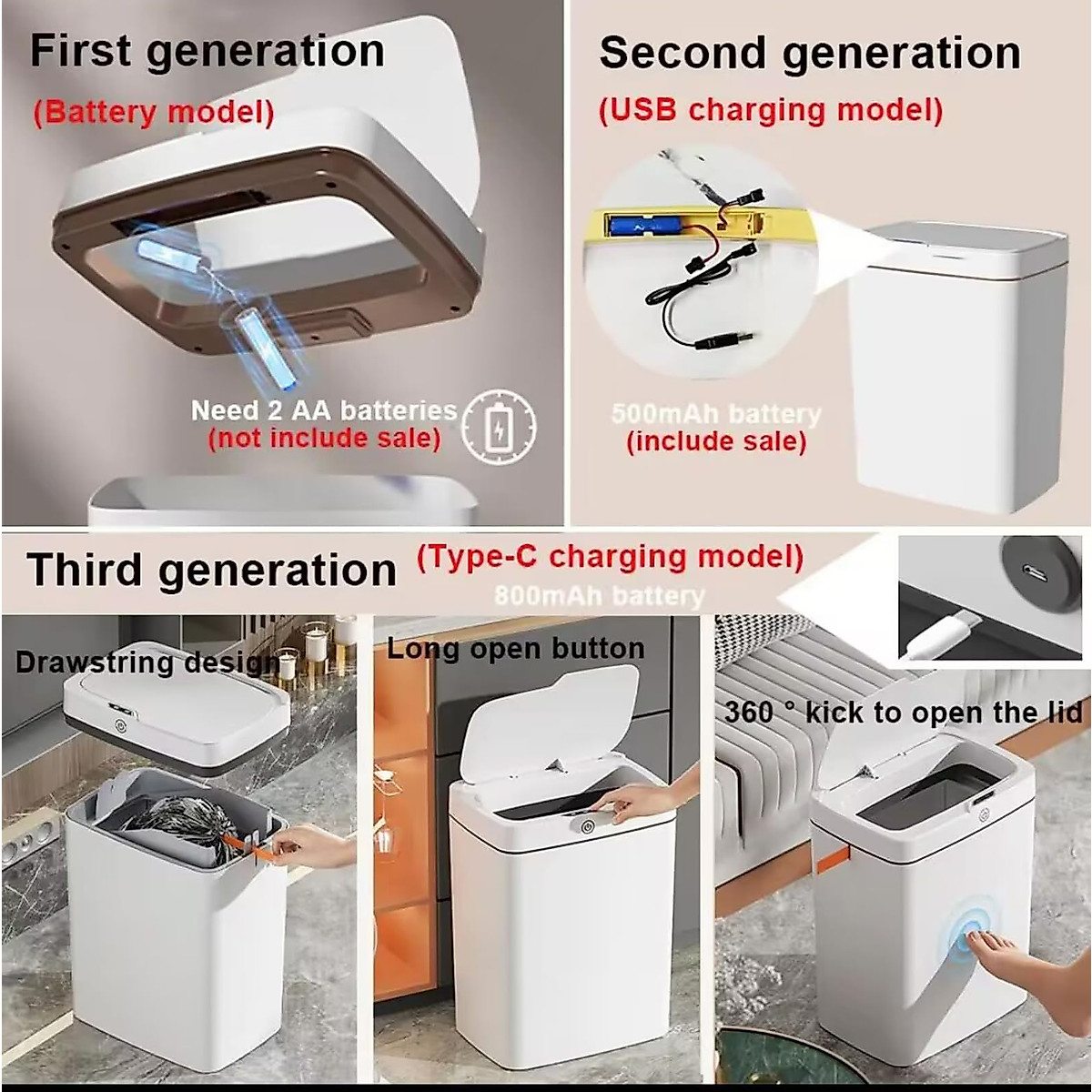 First generation
(Battery model)

Need 2 AA batteries
(not include sale)

Second generation
(USB charging model)

500mAh battery
(include sale)

Third generation
(Type-C charging model)
800mAh battery

Drawstring design

Long open button

360 ° kick to open the lid