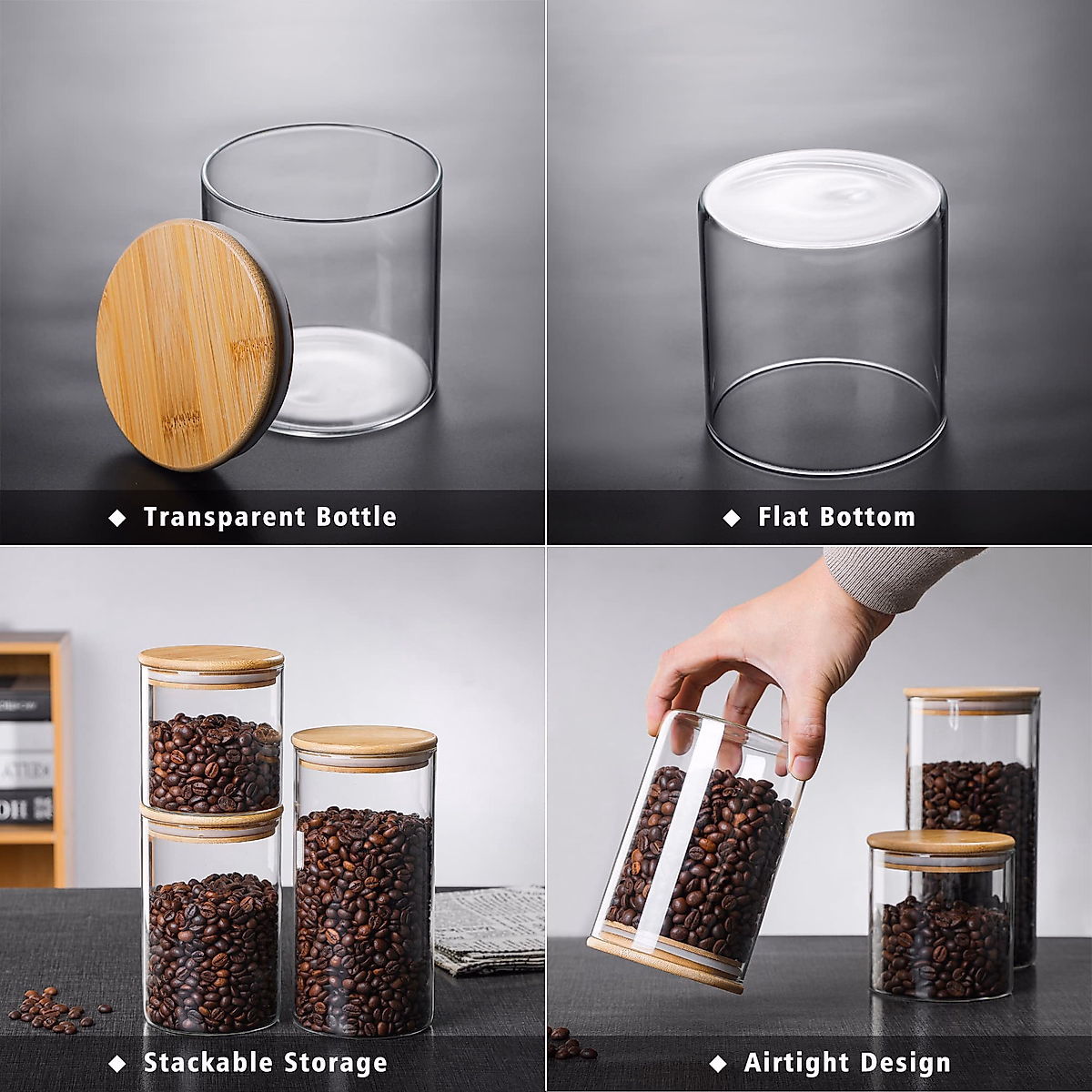 ◆ Transparent Bottle

◆ Flat Bottom

◆ Stackable Storage

◆ Airtight Design